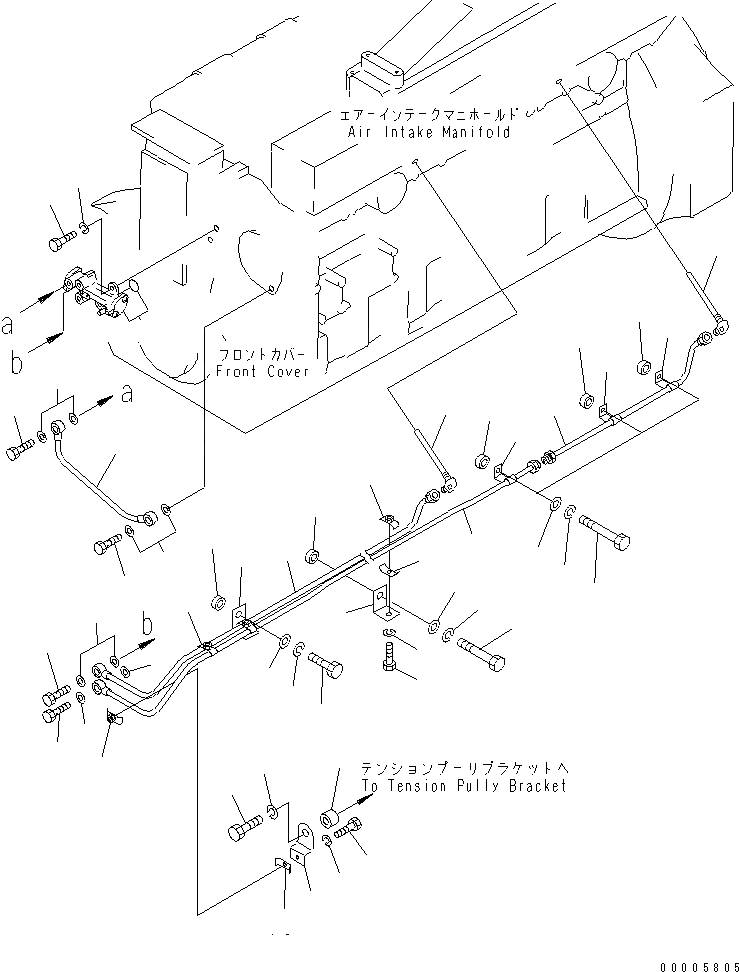 エアーインテークマニホールド
Air Intake Manifold

a

b

フロントカバー
Front Cover

a

b

テンションプーリブラケットへ
To Tension Pully Bracket

00005805