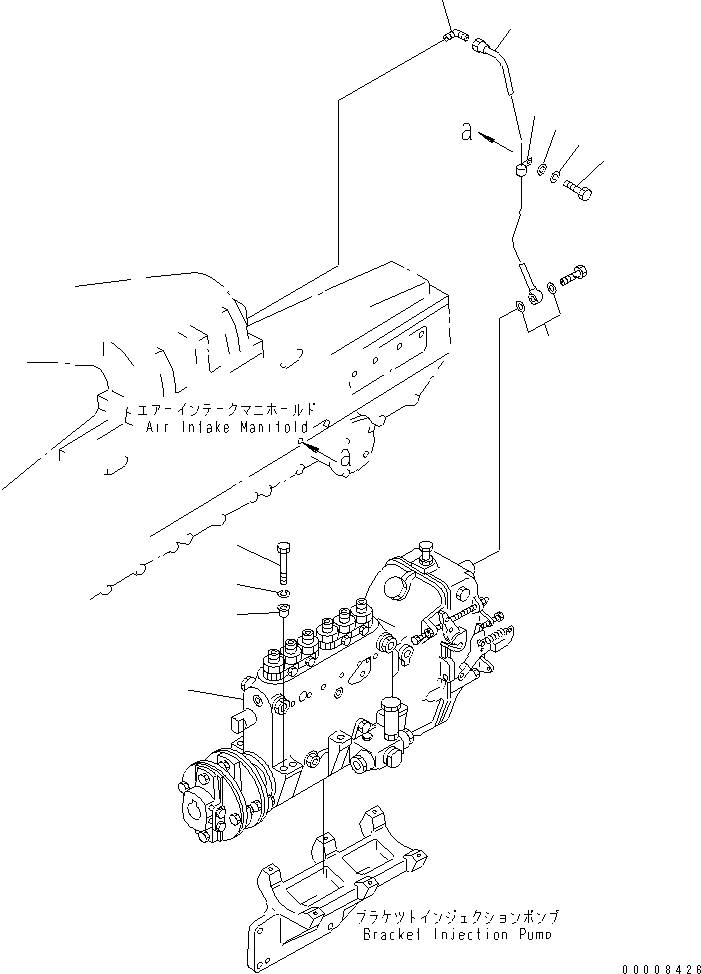 a

エアーインテークマニホールド
Air Intake Manifold

a

ブラケットインジェクションポンプ
Bracket Injection Pump

00008426