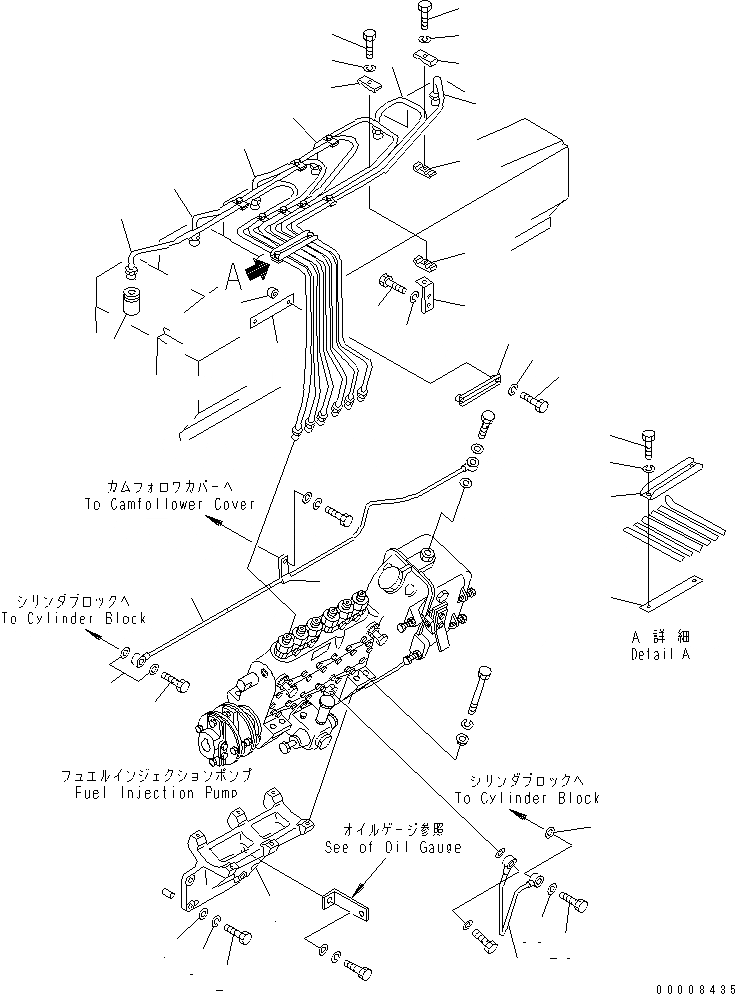 A

カムフォロワカバーへ
To Camfollower Cover

シリンダブロックへ
To Cylinder Block

A 詳細
Detail A

フュエルインジェクションポンプ
Fuel Injection Pump

シリンダブロックへ
To Cylinder Block

オイルゲージ参照
See of Oil Gauge

00008435