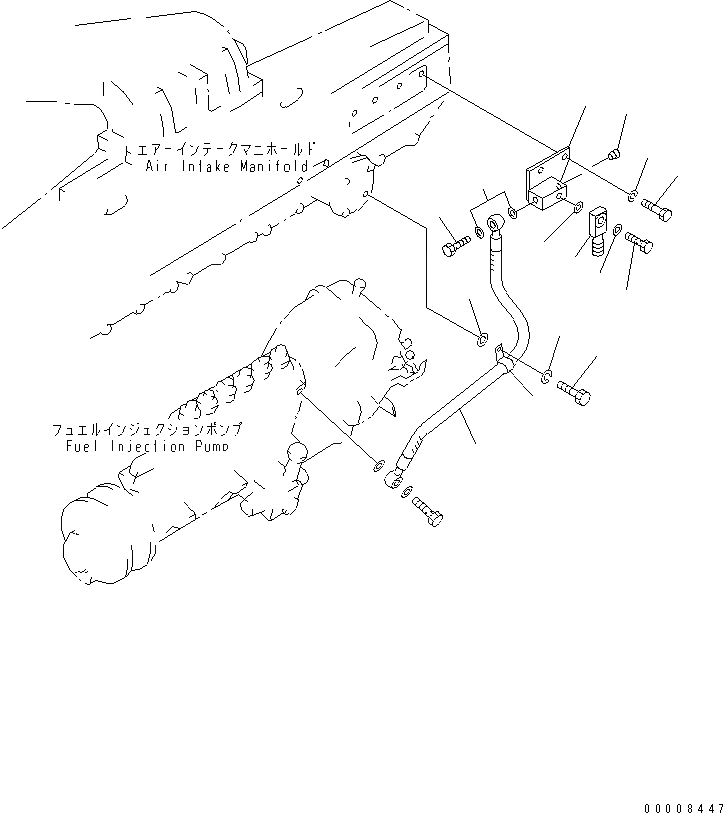 エアーインテークマニホールド
Air Intake Manifold

フュエルインジェクションポンプ
Fuel Injection Pump

00008447