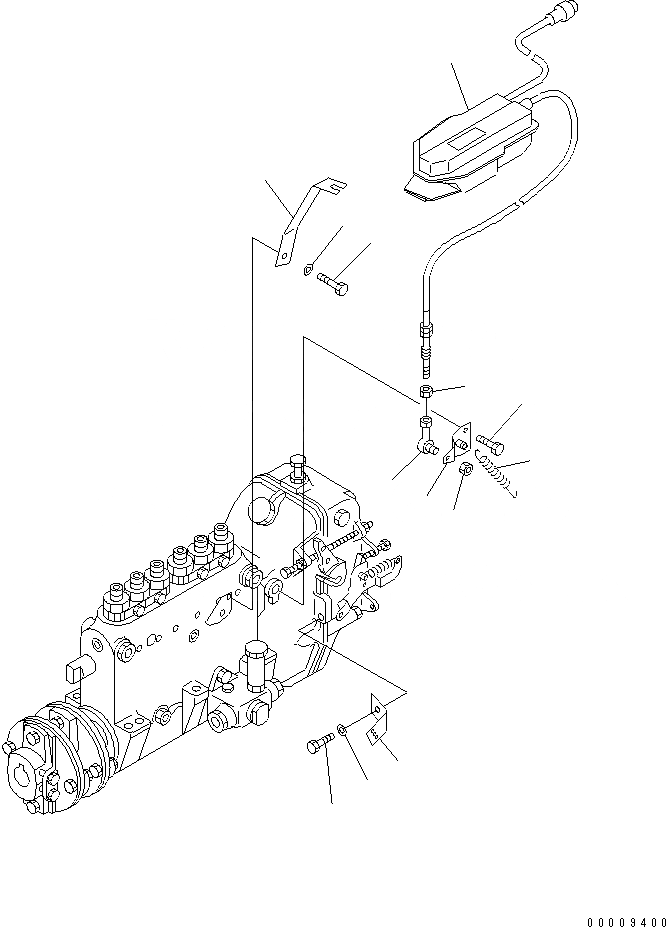 00009400