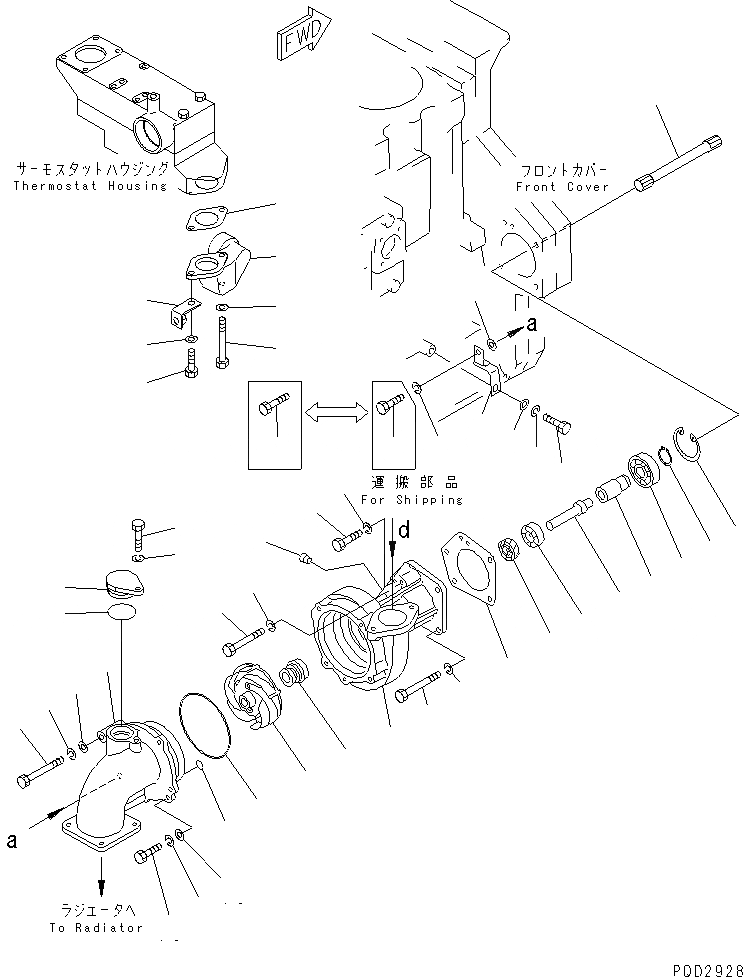 FWD

サーモスタットハウジング
Thermostat Housing

フロントカバー
Front Cover

a

運搬部品
For Shipping

d

a

ラジエータへ
To Radiator

PDD2928