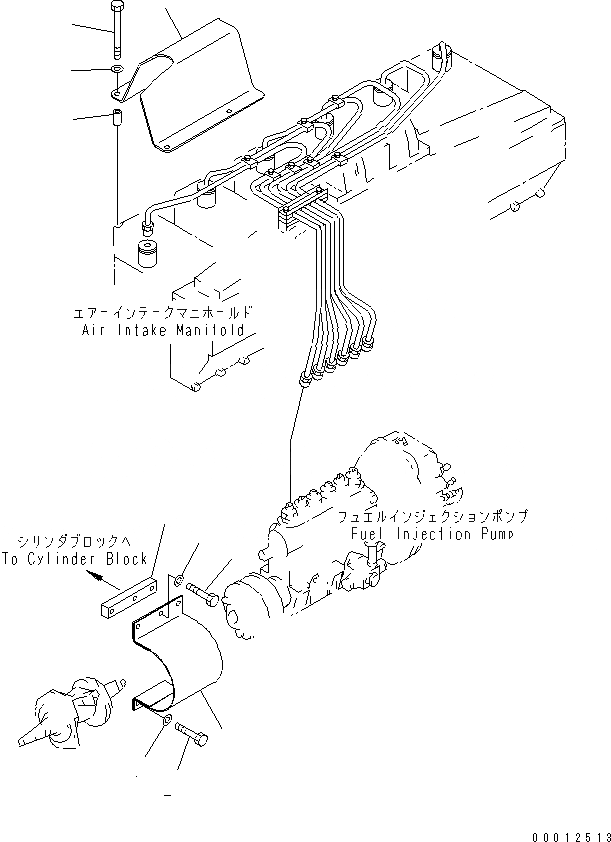 エアーインテークマニホールド
Air Intake Manifold

フュエルインジェクションポンプ
Fuel Injection Pump

シリンダブロックへ
To Cylinder Block

00012513