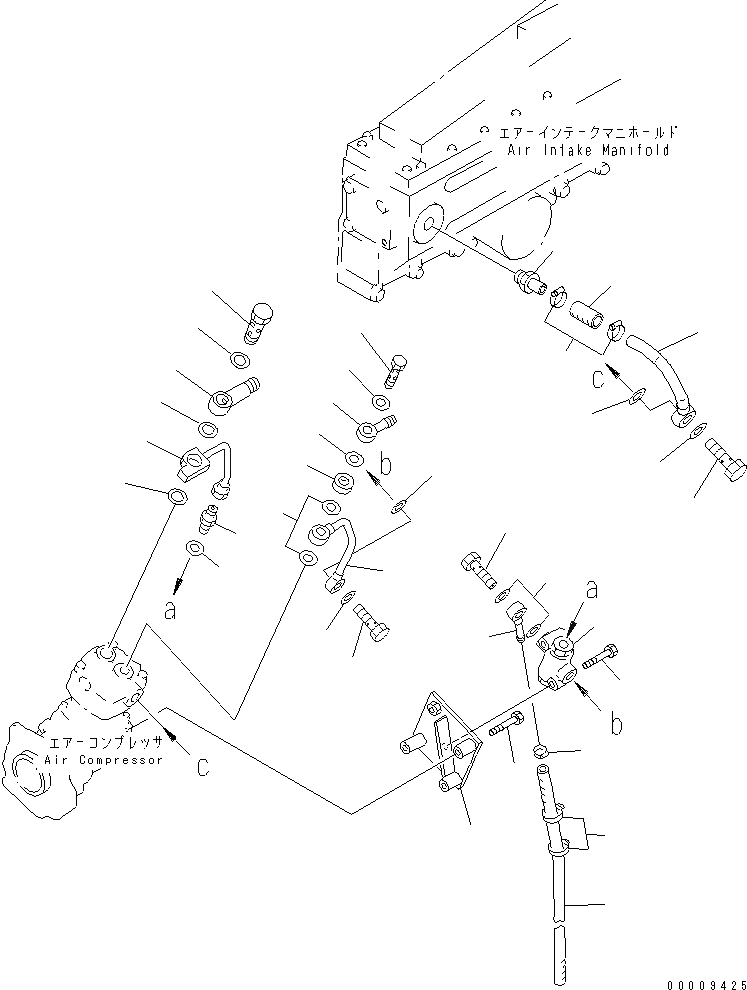 エアーインテークマニホールド
Air Intake Manifold

c

b

a

a

b

エアーコンプレッサ
Air Compressor

c

00009425