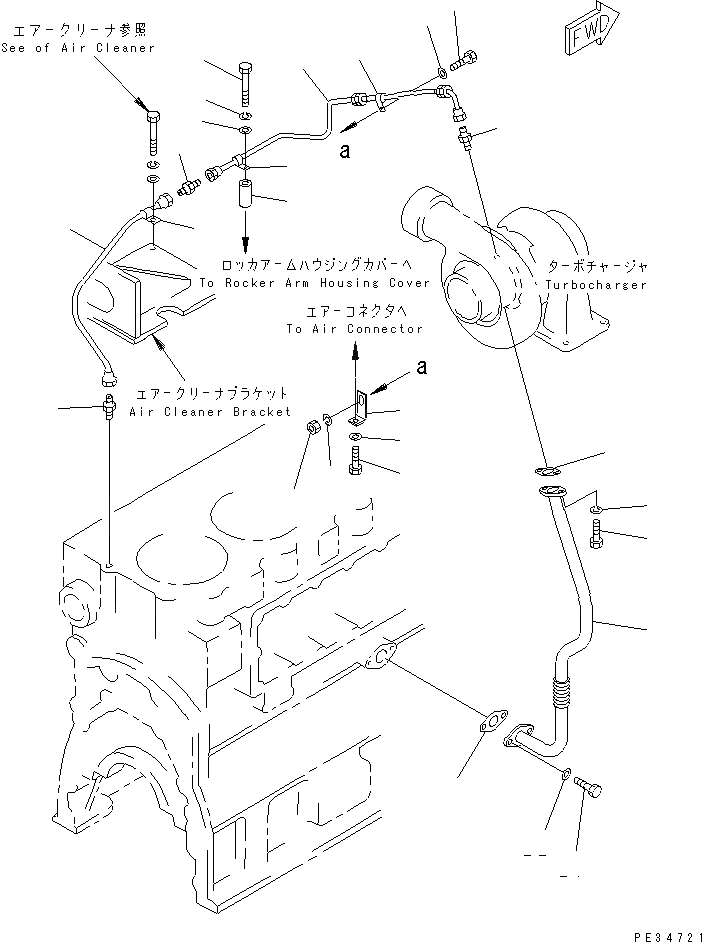 エアークリーナ参照
See of Air Cleaner

FWD

a

ロッカアームハウジングカバーへ
To Rocker Arm Housing Cover

ターボチャージャ
Turbocharger

エアーコネクタへ
To Air Connector

a

エアークリーナブラケット
Air Cleaner Bracket

PE34721