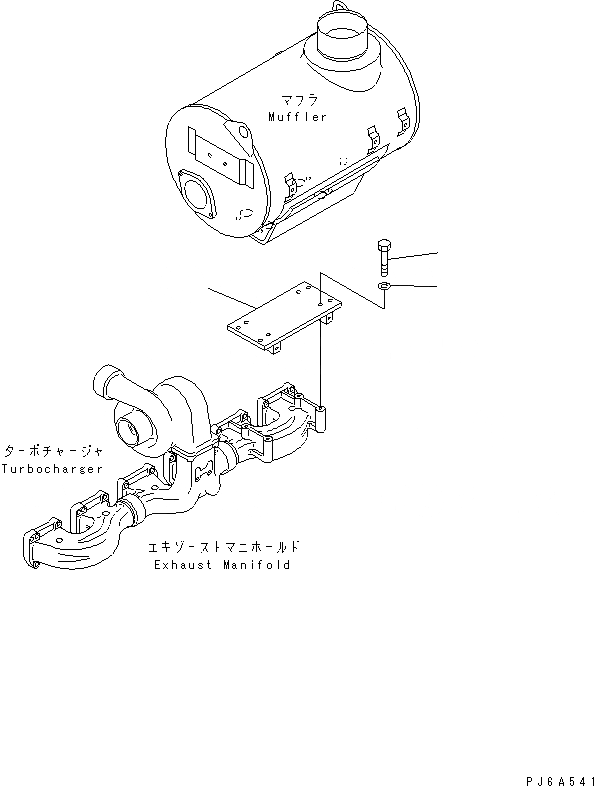 マフラ
Muffler

ターボチャージャ
Turbocharger

エキゾーストマニホールド
Exhaust Manifold

PJ6A541