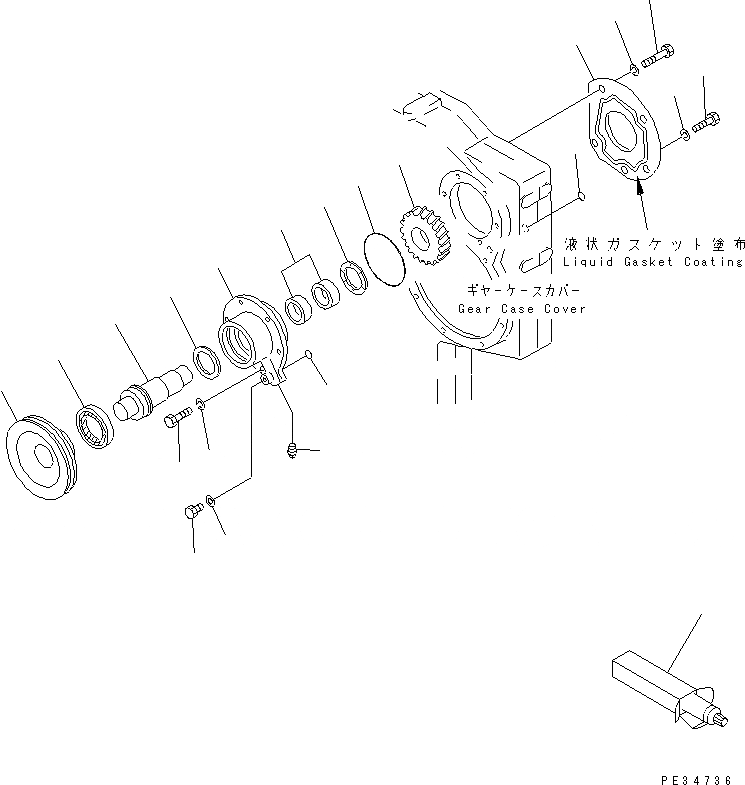 液状ガスケット塗布
Liquid Gasket Coating

ギヤーケースカバー
Gear Case Cover

PE34736