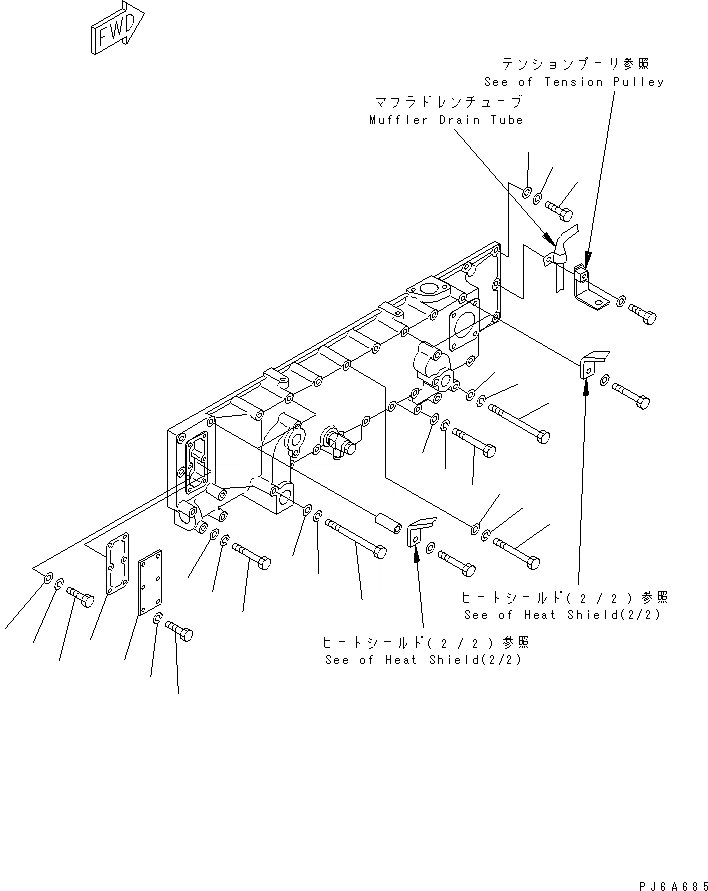 FWD

テンションプーリ参照
See of Tension Pulley

マフラドレンチューブ
Muffler Drain Tube

ヒートシールド(2/2)参照
See of Heat Shield(2/2)

ヒートシールド(2/2)参照
See of Heat Shield(2/2)

PJ6A685