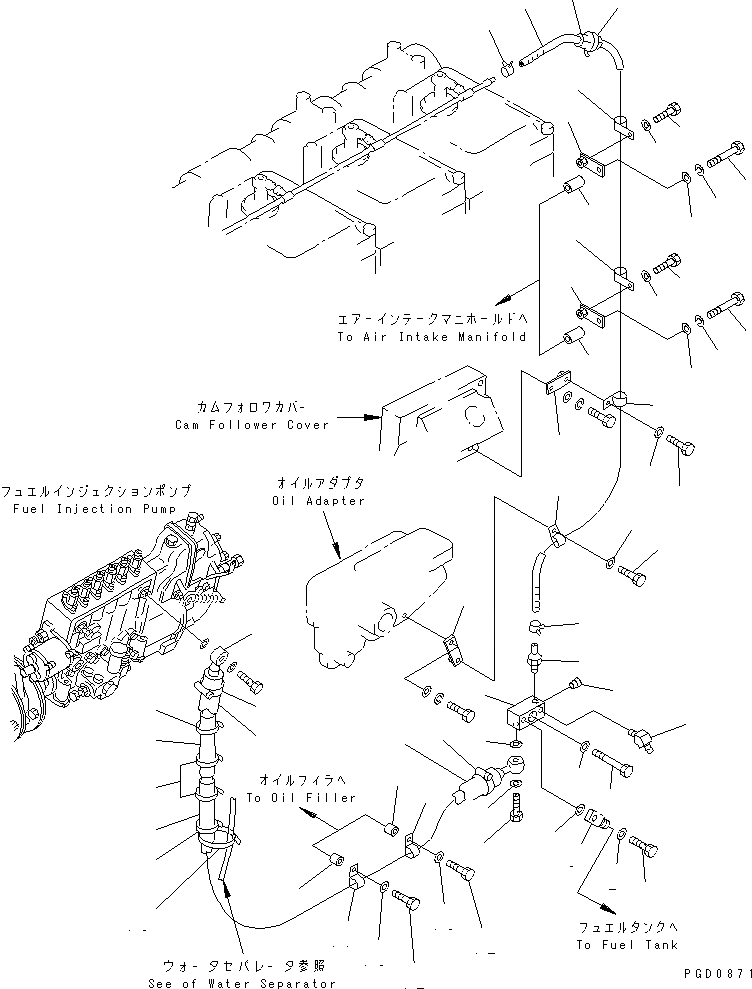 エアーインテークマニホールドへ
To Air Intake Manifold

カムフォロワカバー
Cam Follower Cover

フュエルインジェクションポンプ
Fuel Injection Pump

オイルアダプタ
Oil Adapter

オイルフィラへ
To Oil Filler

フュエルタンクへ
To Fuel Tank

ウォータセパレータ参照
See of Water Separator

PGD0871