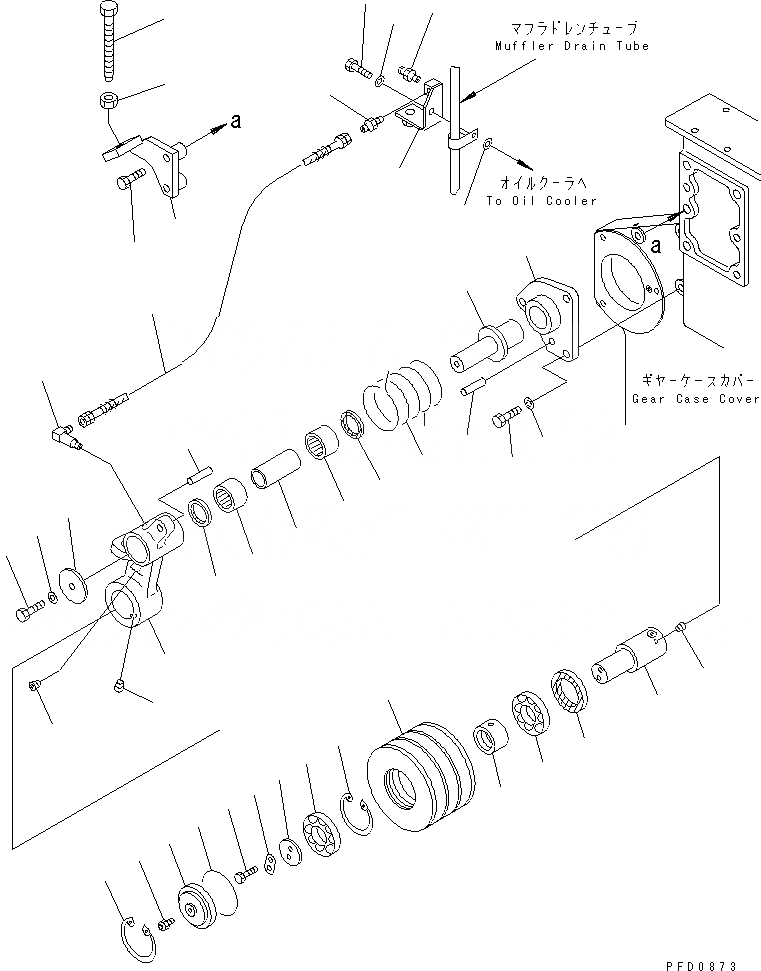 マフラドレンチューブ
Muffler Drain Tube

a

オイルクーラへ
To Oil Cooler

a

ギヤーケースカバー
Gear Case Cover

PFD0873