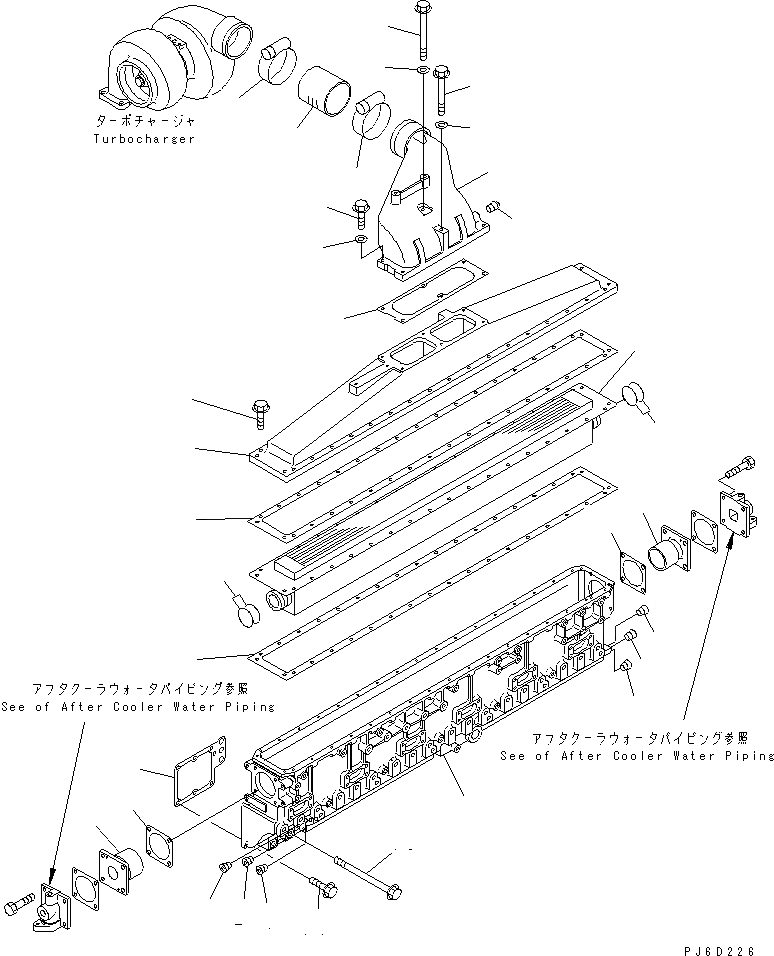 ターボチャージャ
Turbocharger

アフタクーラウォータパイピング参照
See of After Cooler Water Piping

アフタクーラウォータパイピング参照
See of After Cooler Water Piping

PJ6D226