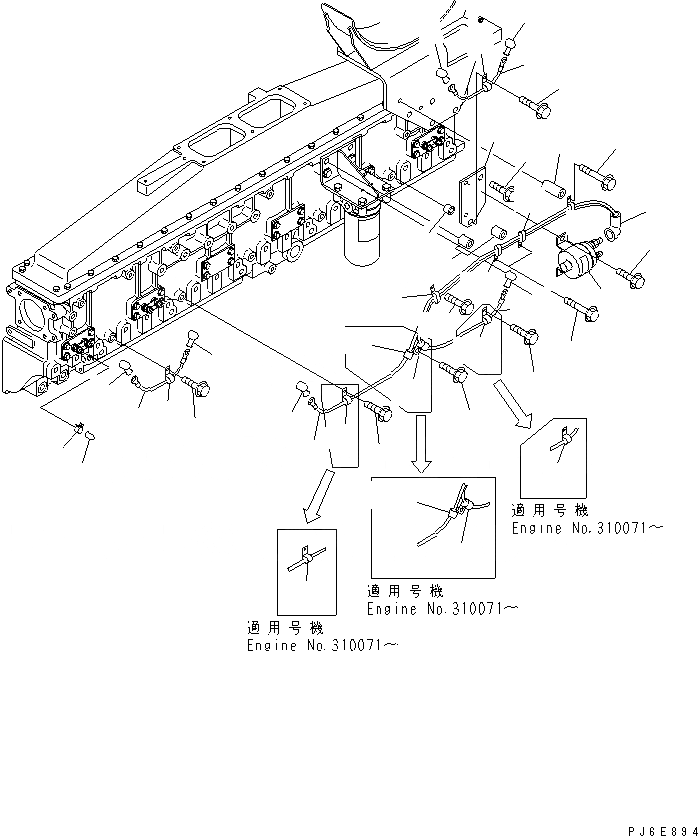 適用号機
Engine No.310071～

適用号機
Engine No.310071～

適用号機
Engine No.310071～

PJ6E894