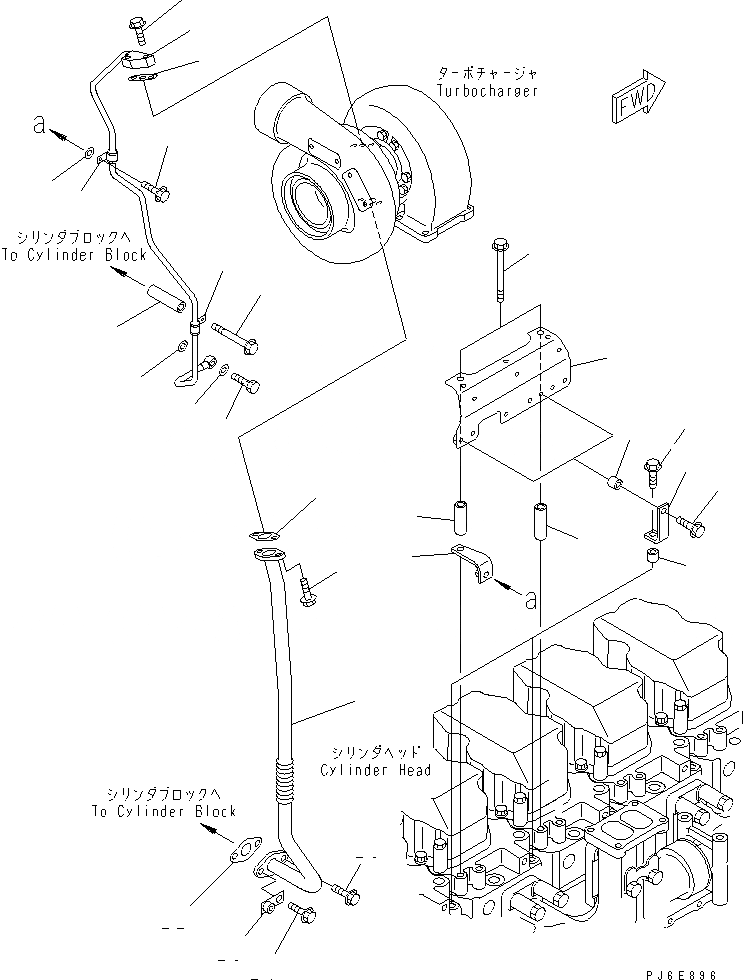 ターボチャージャ
Turbocharger

FWD

a

シリンダブロックへ
To Cylinder Block

a

シリンダヘッド
Cylinder Head

シリンダブロックへ
To Cylinder Block

PJ6E896