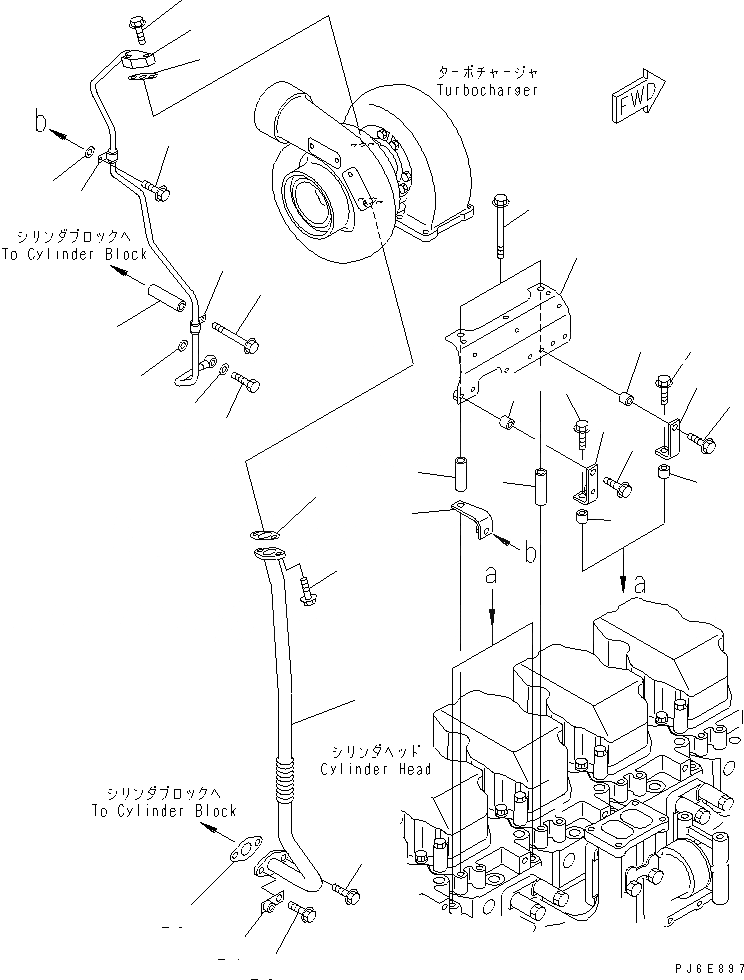 ターボチャージャ
Turbocharger

FWD

b

シリンダブロックへ
To Cylinder Block

b

a

a

シリンダヘッド
Cylinder Head

シリンダブロックへ
To Cylinder Block

PJ6E897