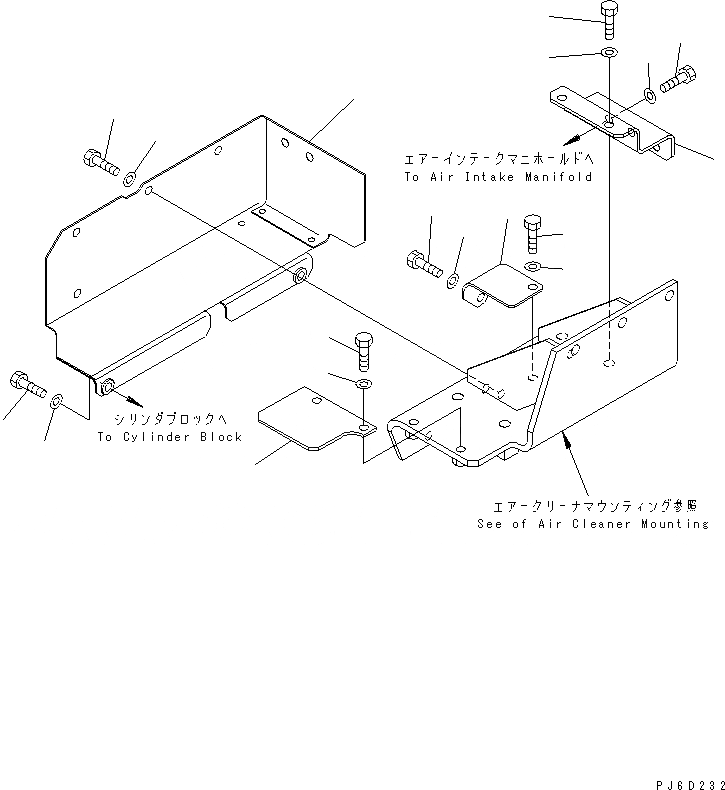 エアーインテークマニホールドへ
To Air Intake Manifold

シリンダブロックへ
To Cylinder Block

エアークリーナマウンティング参照
See of Air Cleaner Mounting

PJ6D232