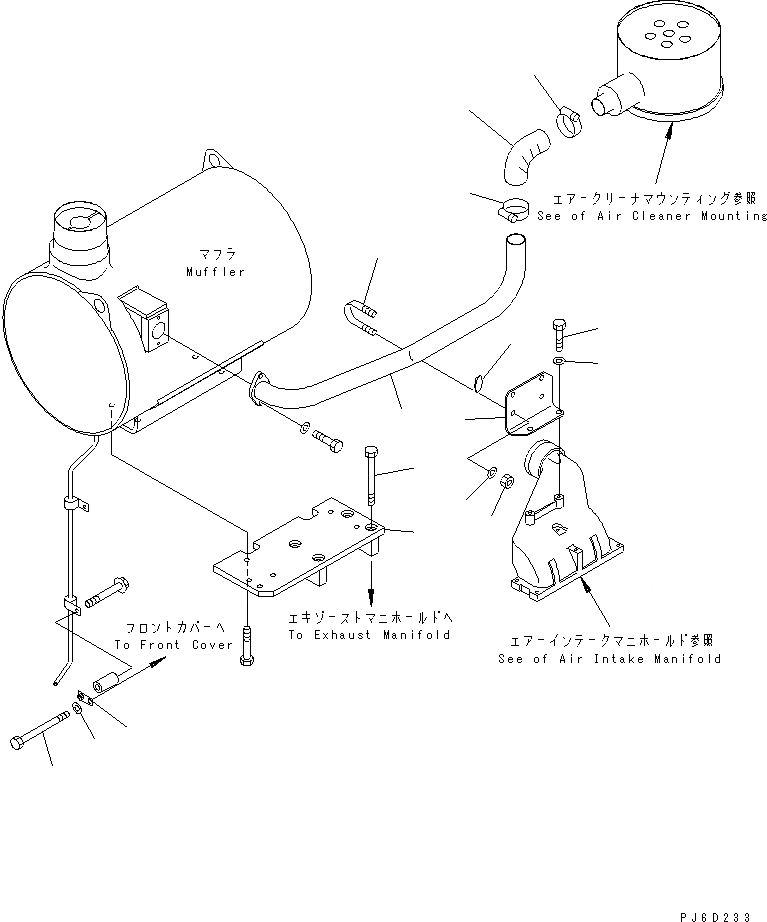 エアークリーナマウンティング参照
See of Air Cleaner Mounting

マフラ
Muffler

フロントカバーへ
To Front Cover

エキゾーストマニホールドへ
To Exhaust Manifold

エアーインテークマニホールド参照
See of Air Intake Manifold

PJ6D233