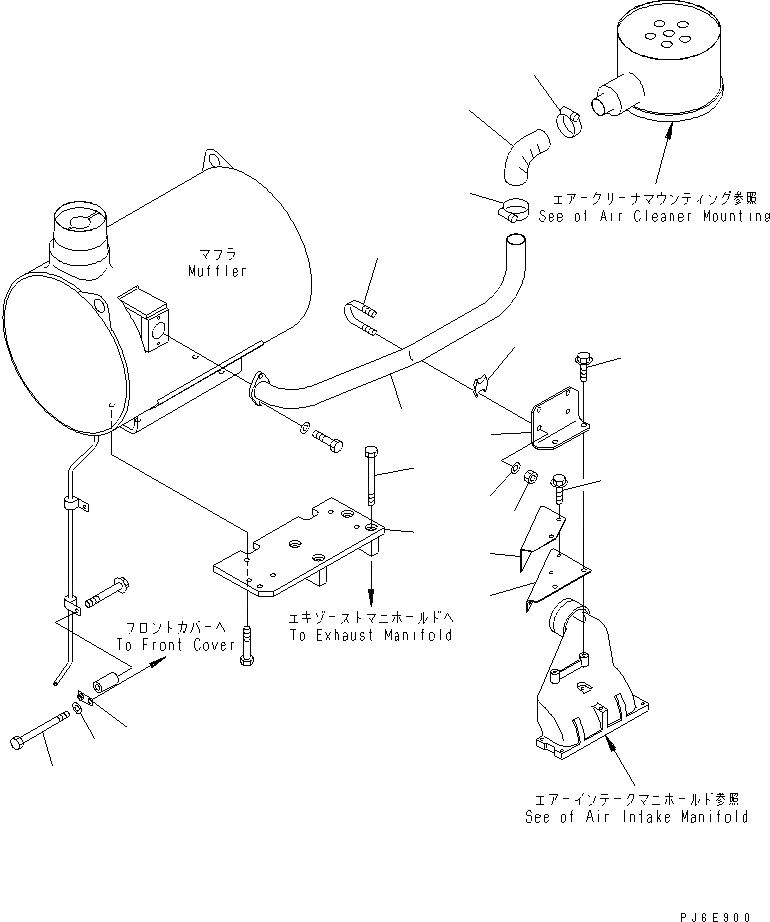 エアークリーナマウンティング参照
See of Air Cleaner Mountin

マフラ
Muffler

フロントカバーへ
To Front Cover

エキゾーストマニホールドへ
To Exhaust Manifold

エアーインテークマニホールド参照
See of Air Intake Manifold

PJ6E900