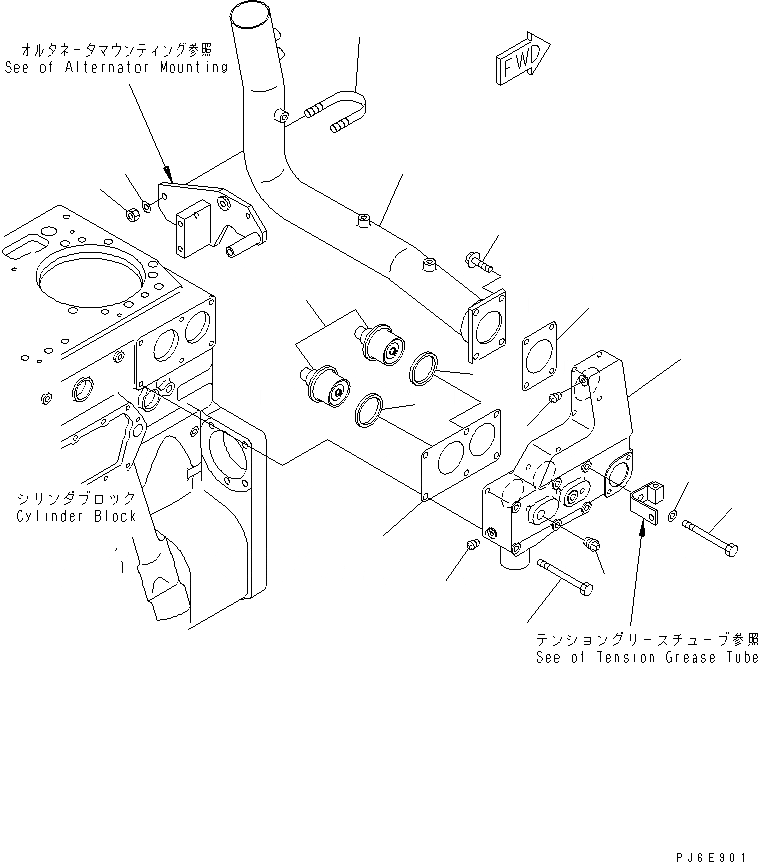 オルタネータマウンティング参照
See of Alternator Mounting

FWD

シリンダブロック
Cylinder Block

テンショングリースチューブ参照
See of Tension Grease Tube

PJ6E901