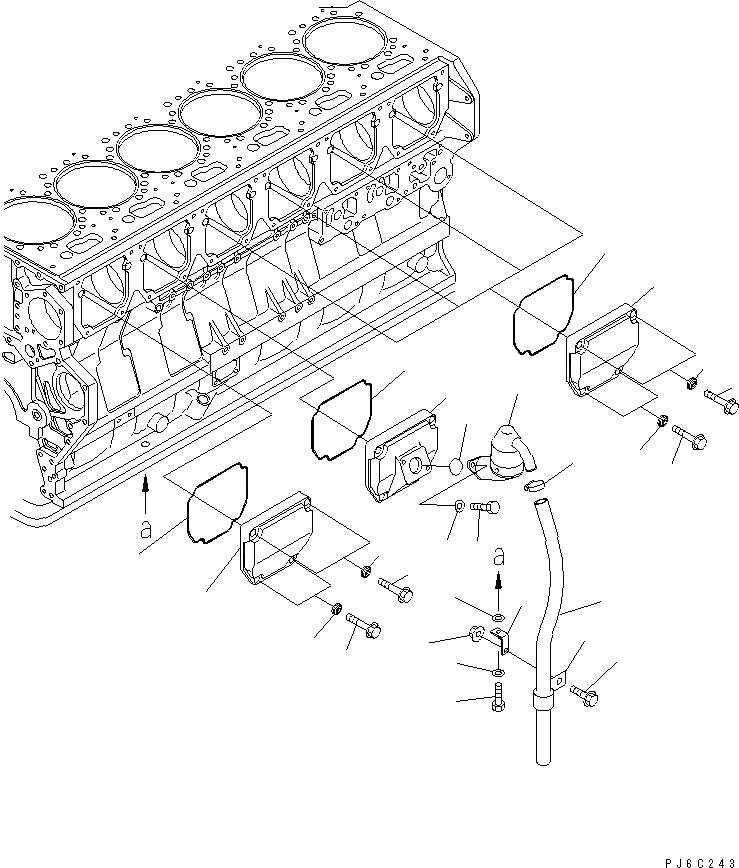 a

a

PJ6C243