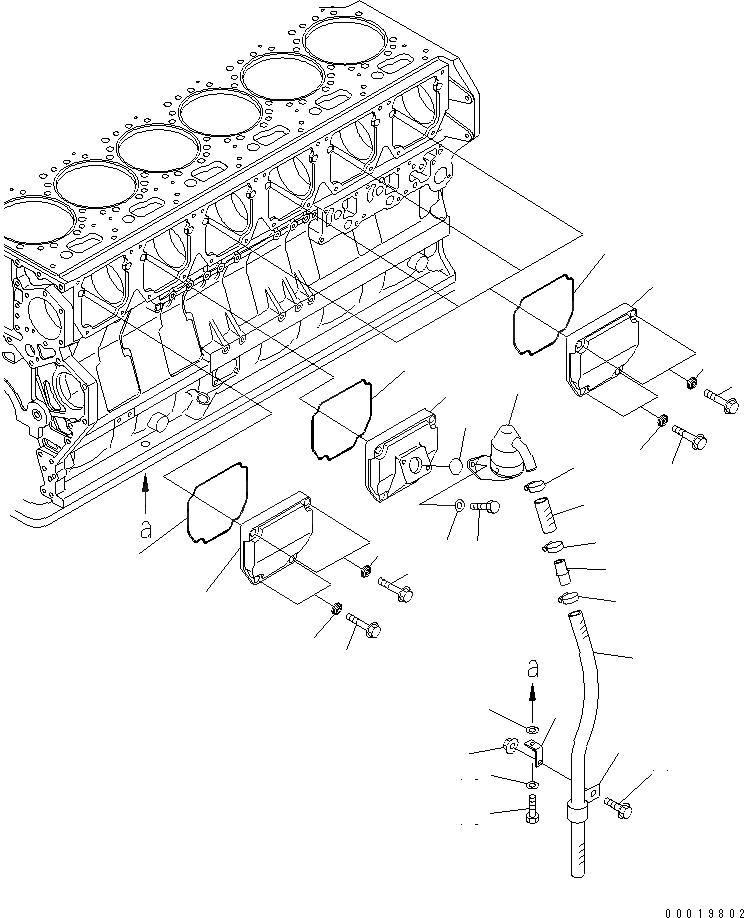 a

a

00019802