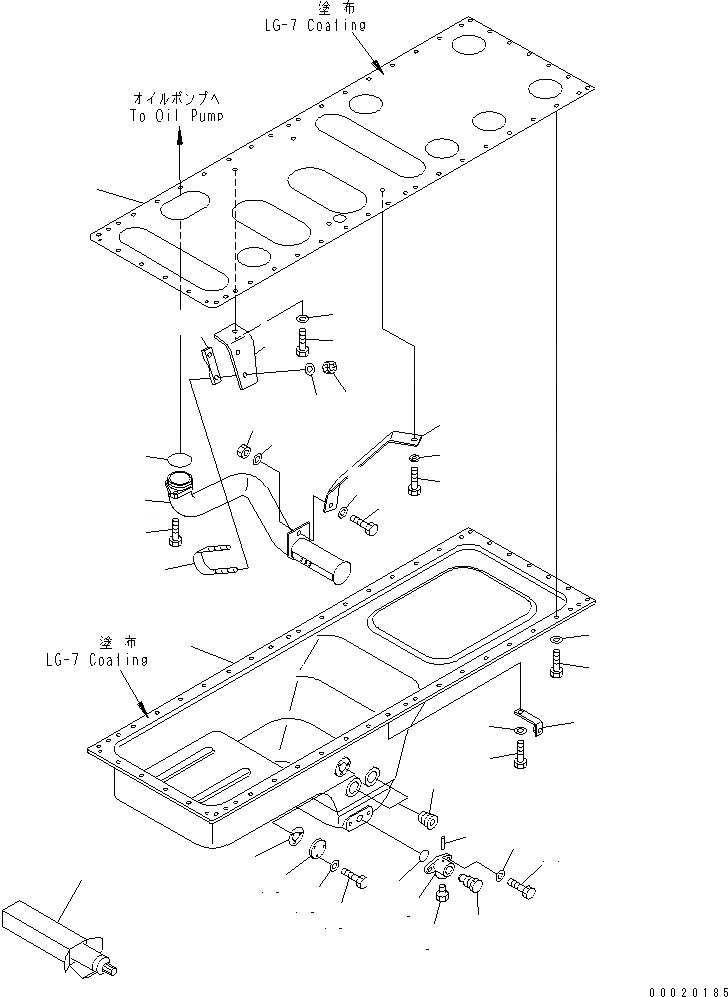 塗 布
LG-7 Coating

オイルポンプへ
To Oil Pump

塗 布
LG-7 Coating

00020185