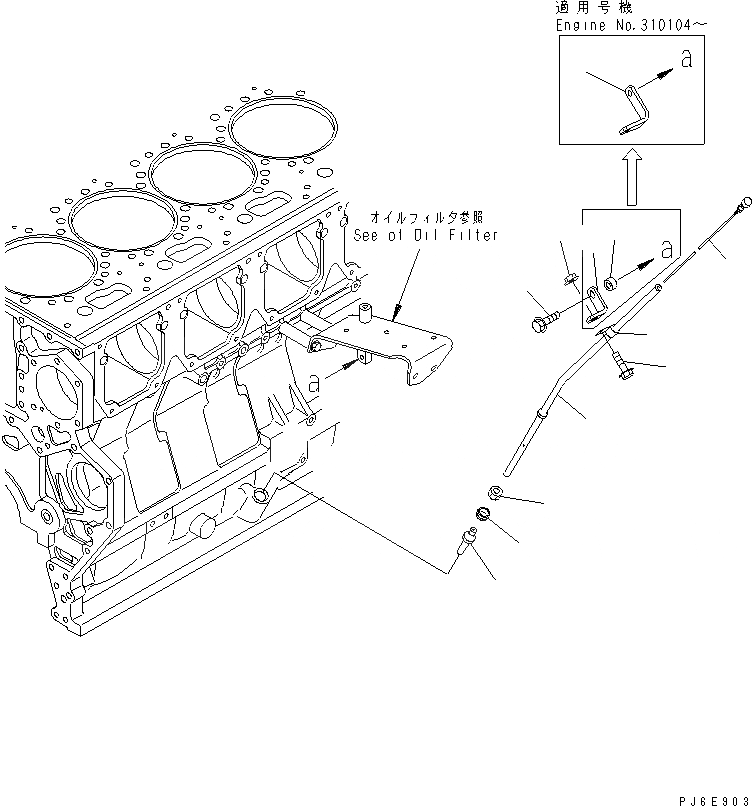 適用号機
Engine No.310104～

a

オイルフィルタ参照
See of Oil Filter

a

a

PJ6E903