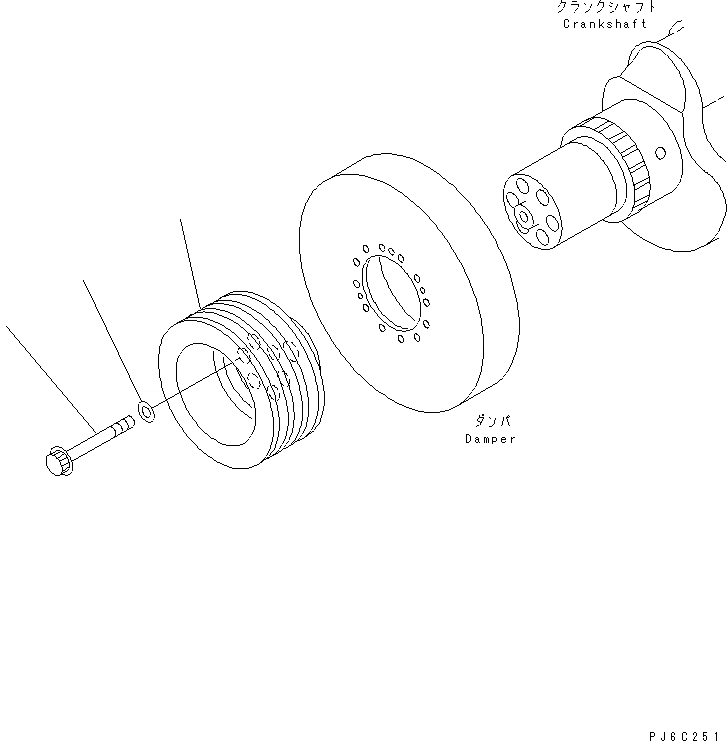 クランクシャフト
Crankshaft

ダンパ
Damper

PJ6C251