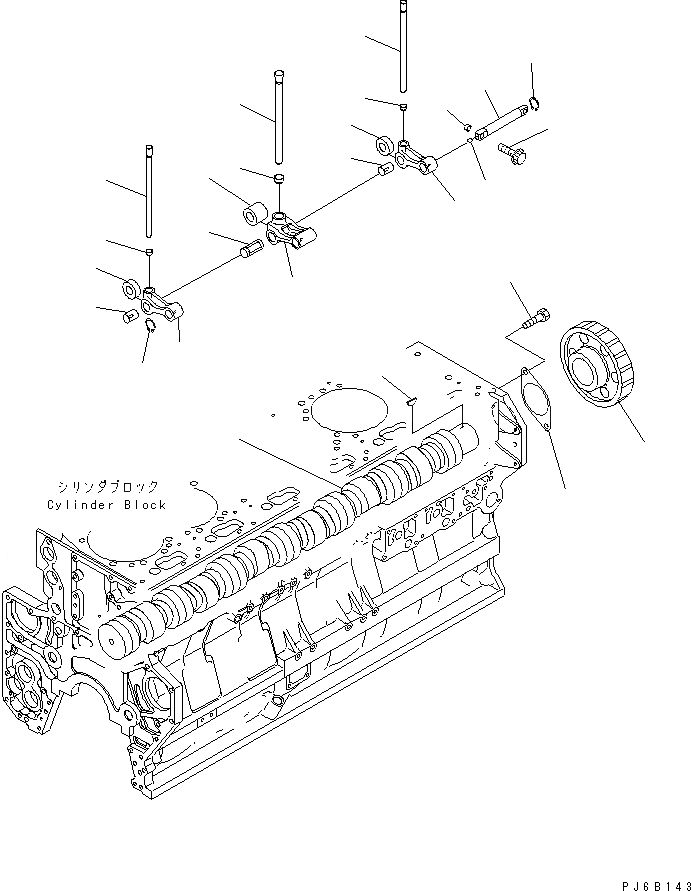 シリンダブロック
Cylinder Block

PJ6B143