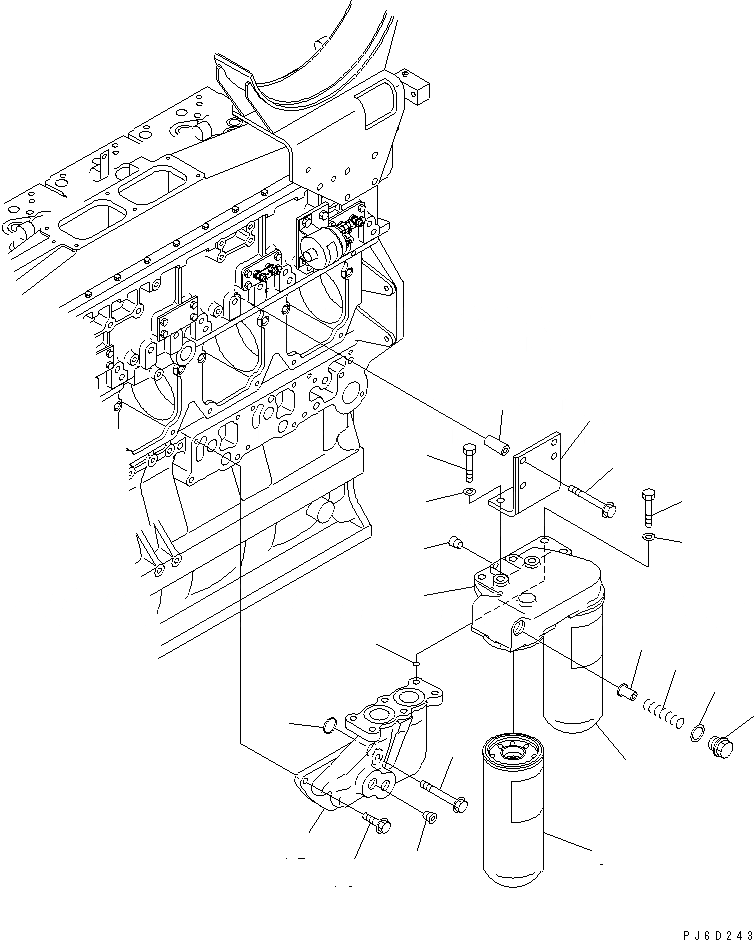 PJ6D243