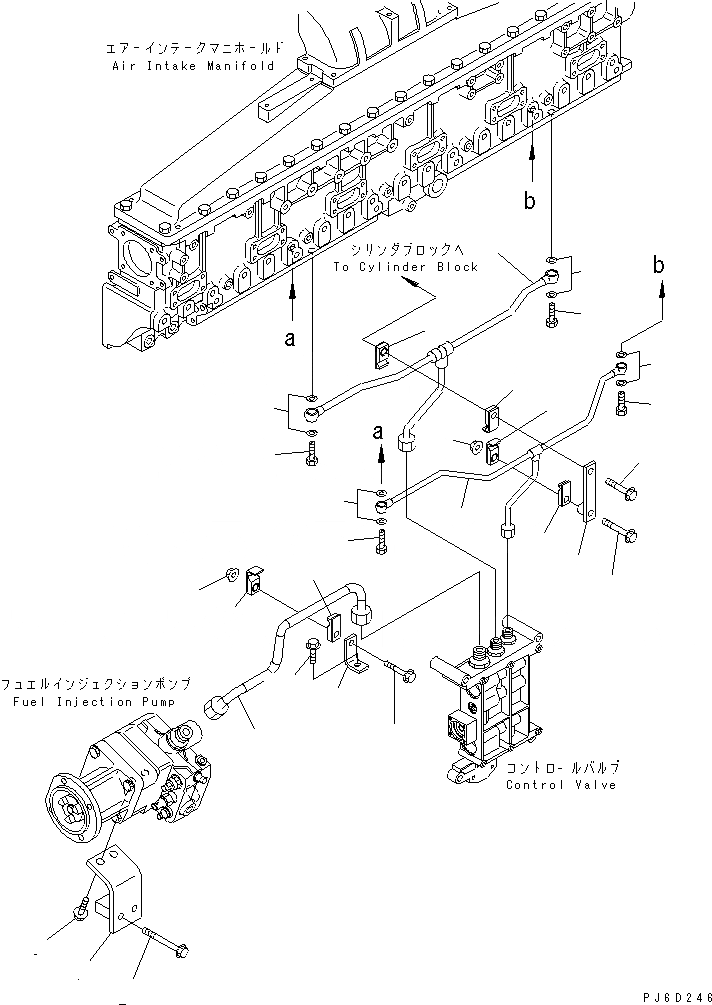 エアーインテークマニホールド
Air Intake Manifold

b

シリンダブロックへ
To Cylinder Block

b

a

a

フュエルインジェクションポンプ
Fuel Injection Pump

コントロールバルブ
Control Valve

PJ6D246