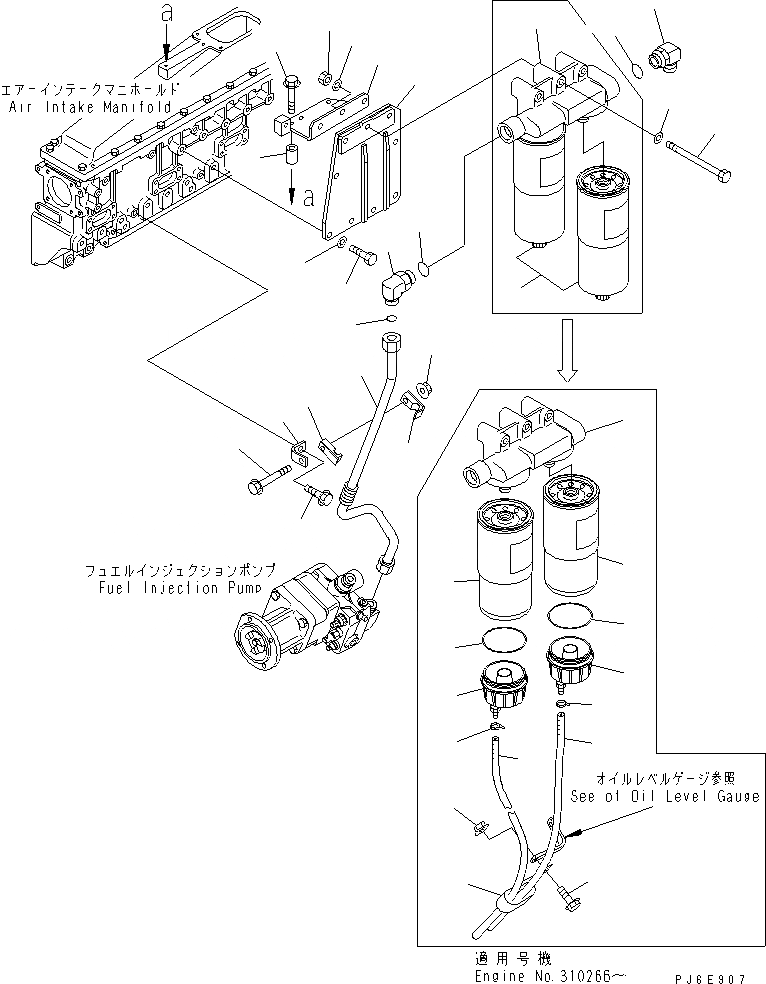 a

エアーインテークマニホールド
Air Intake Manifold

a

フュエルインジェクションポンプ
Fuel Injection Pump

オイルレベルゲージ参照
See of Oil Level Gauge

適用号機
Engine No.310266~

PJ6E907