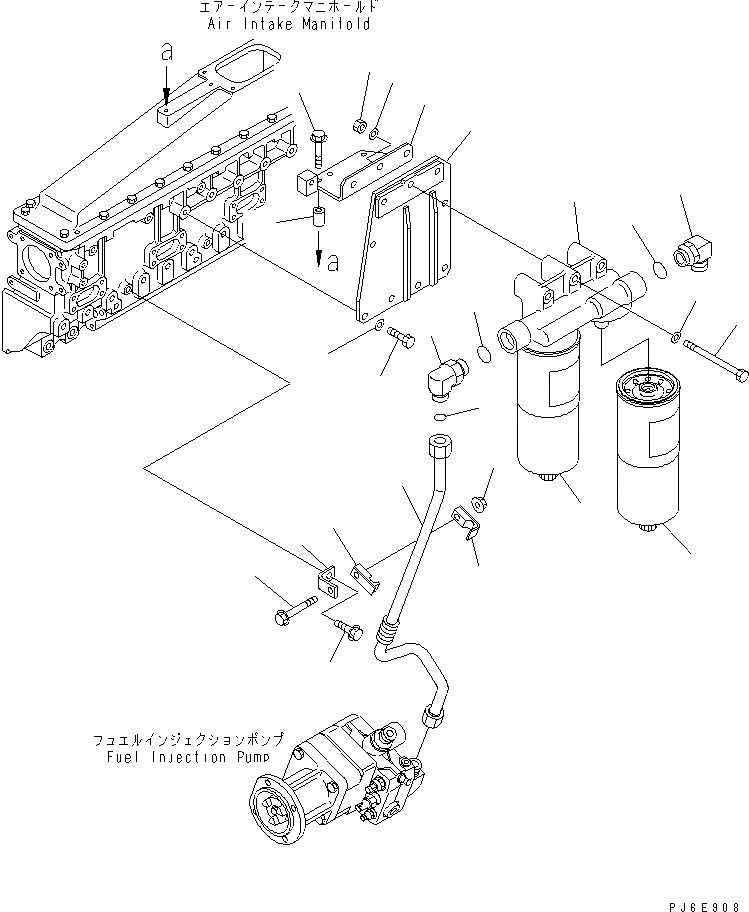 エアーインテークマニホールド
Air Intake Manifold

a

a

フュエルインジェクションポンプ
Fuel Injection Pump

PJ6E908