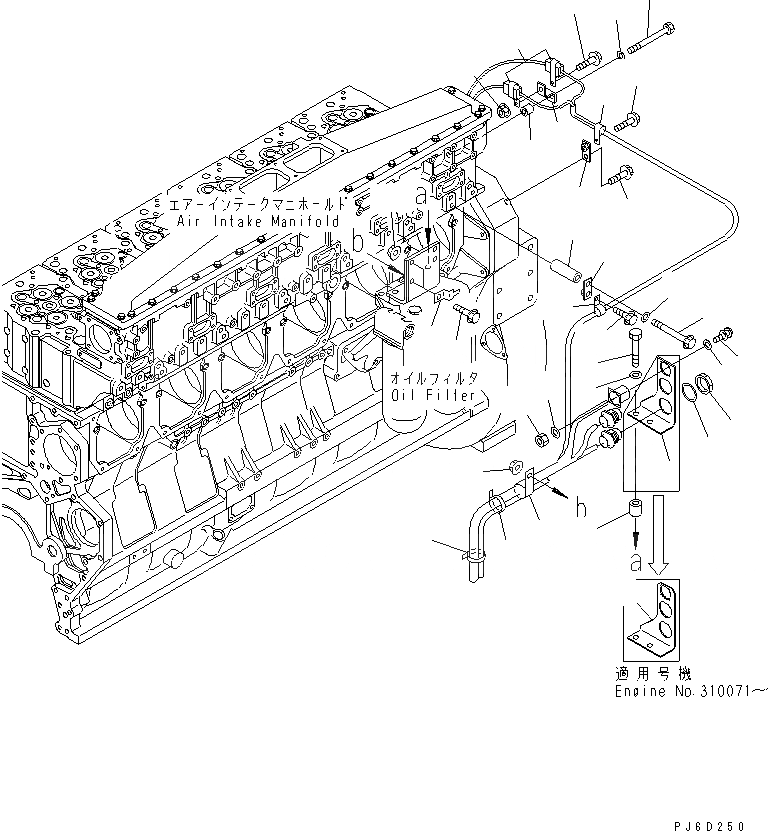 エアーインテークマニホールド
Air Intake Manifold

a

b

オイルフィルタ
Oil Filler

b

a

適用号機
Engine No. 310071~

PJ6D250