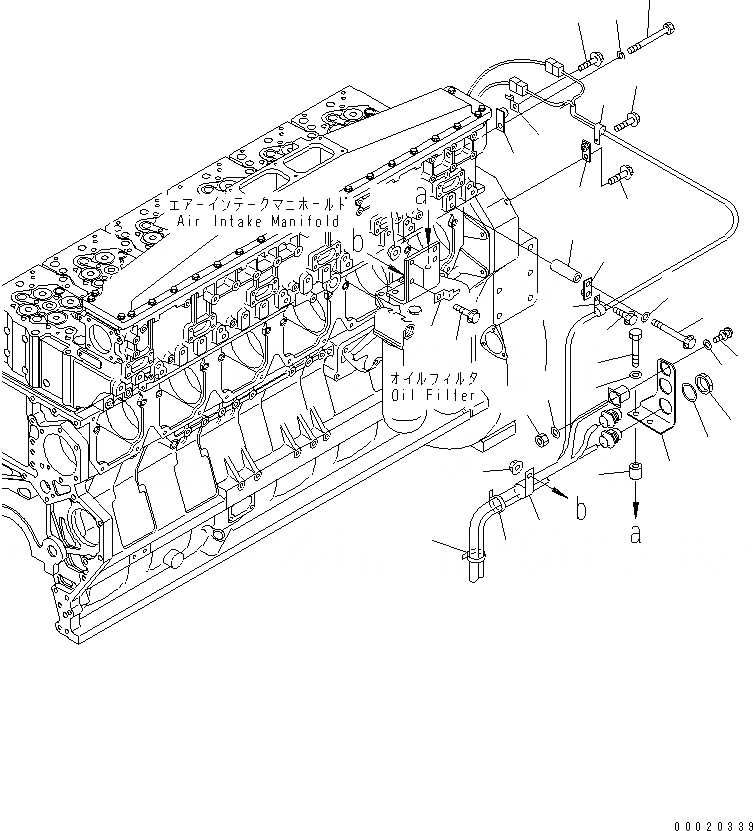 エアーインテークマニホールド
Air Intake Manifold

a

b

オイルフィルタ
Oil Filler

b

a

00020339