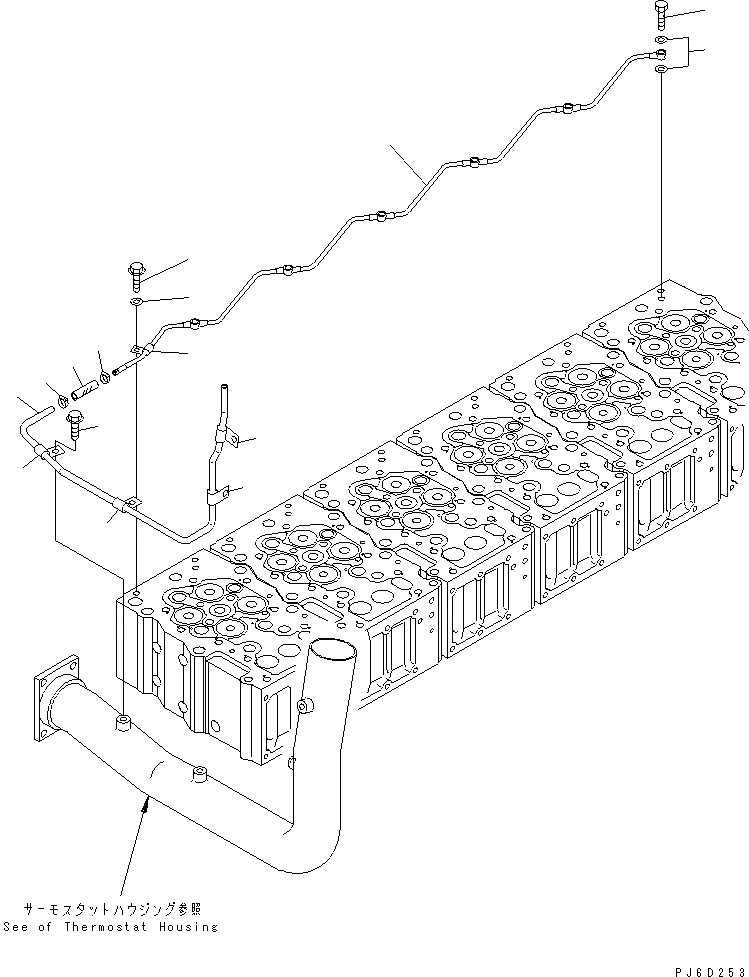 サーモスタットハウジング参照
See of Thermostat Housing

PJ6D253