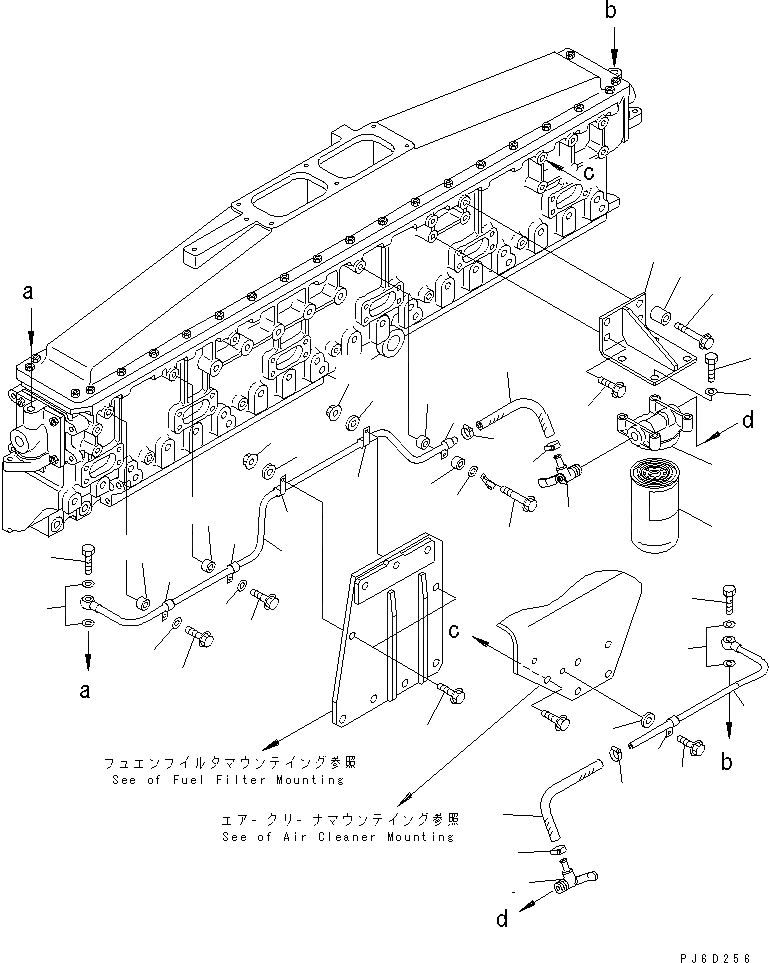 b
c
a
d
a
c
b
フュエンフイルタマウンテイング参照
See of Fuel Filter Mounting
エア-クリ-ナマウンテイング参照
See of Air Cleaner Mounting
d
PJ6D256