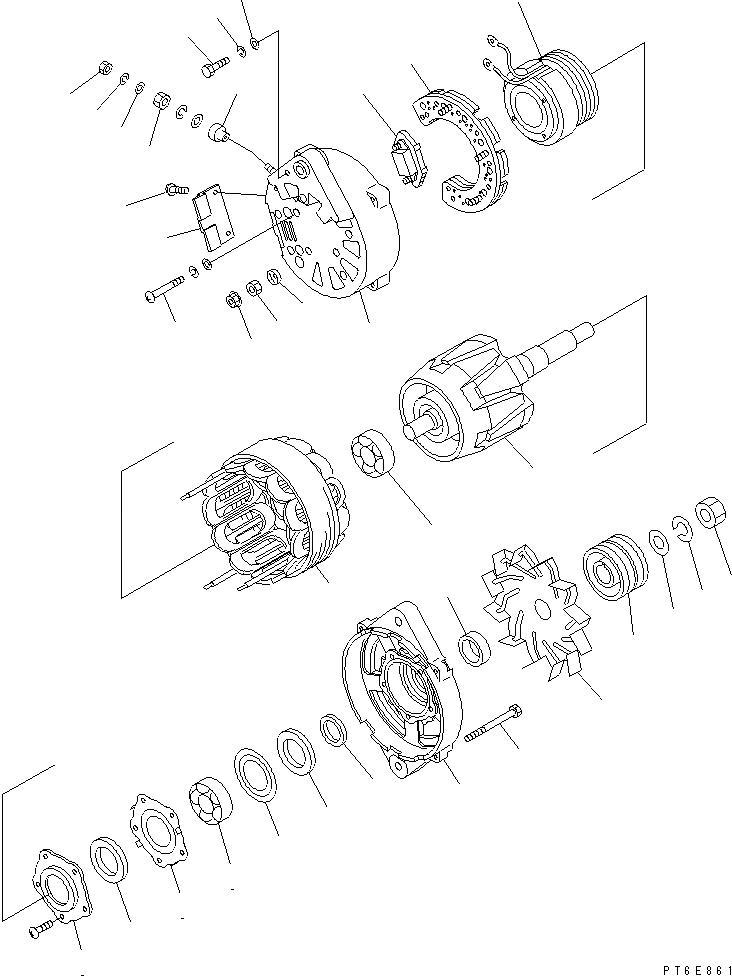 PT6E861