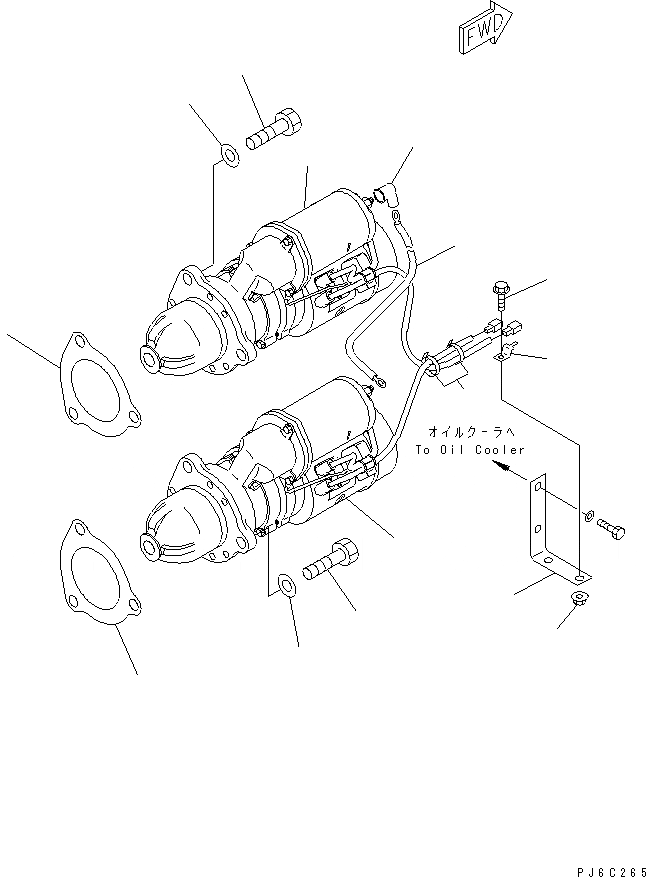 FWD

オイルクーラへ
To Oil Cooler

PJ6C265