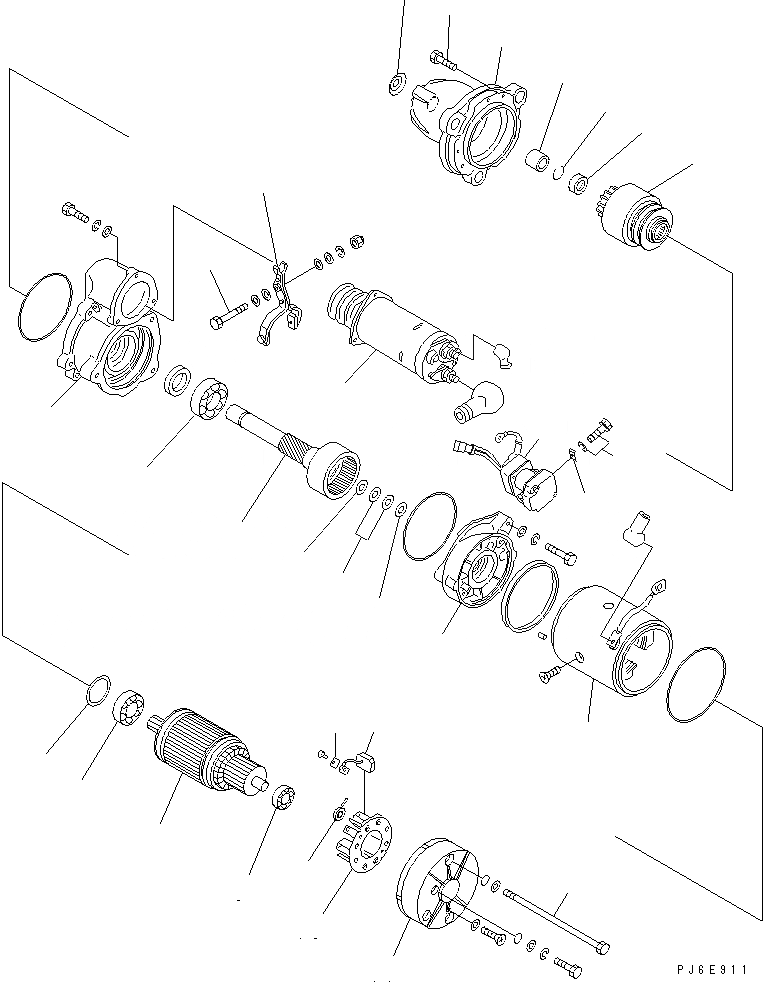 PJ6E911