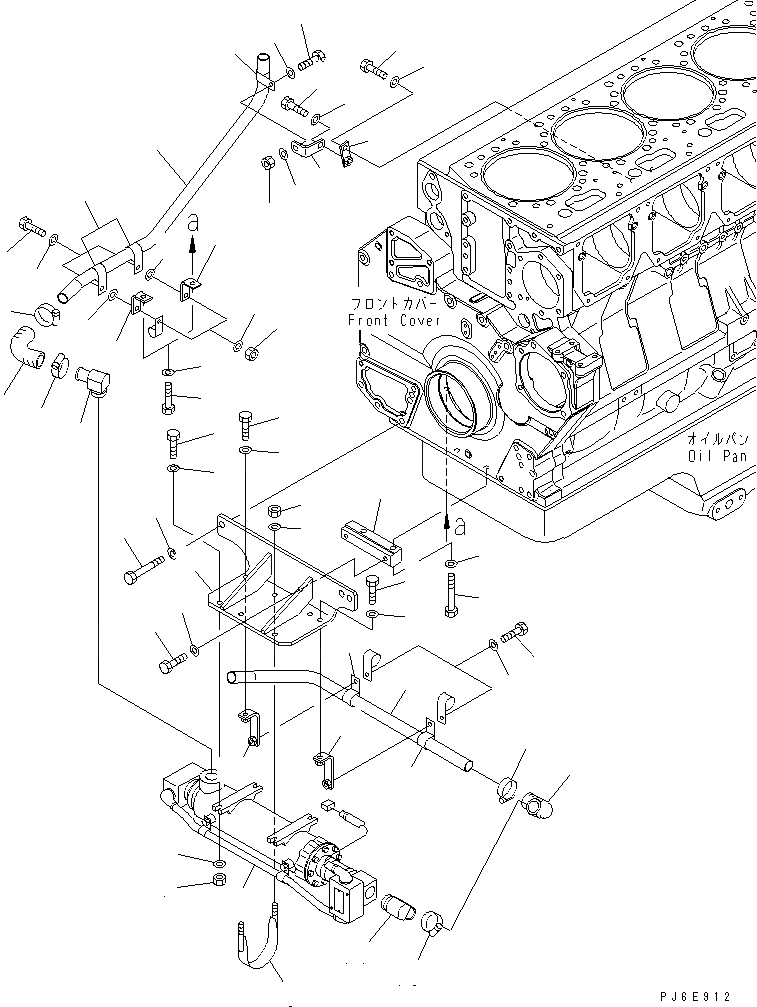 a

フロントカバー
Front Cover

オイルパン
Oil Pan

a

PJ6E912