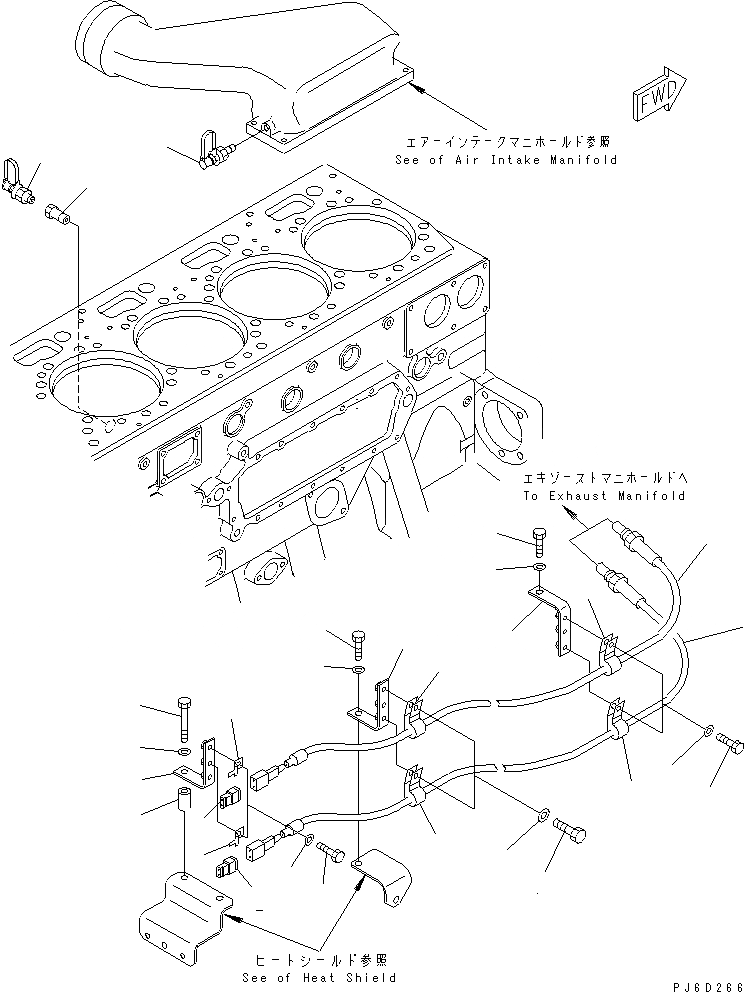 FWD

エアーインテークマニホールド参照
See of Air Intake Manifold

エキゾーストマニホールドへ
To Exhaust Manifold

ヒートシールド参照
See of Heat Shield

PJ6D266