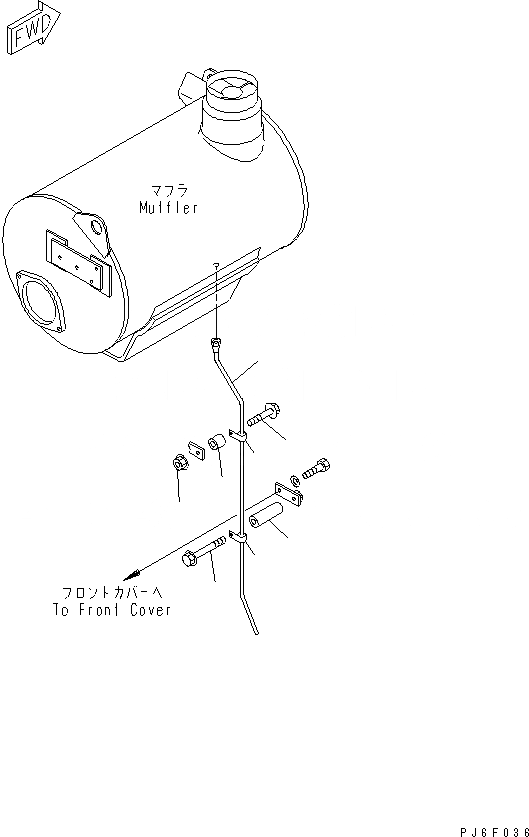 FWD

マフラ
Muffler

フロントカバーへ
To Front Cover

PJ6F036