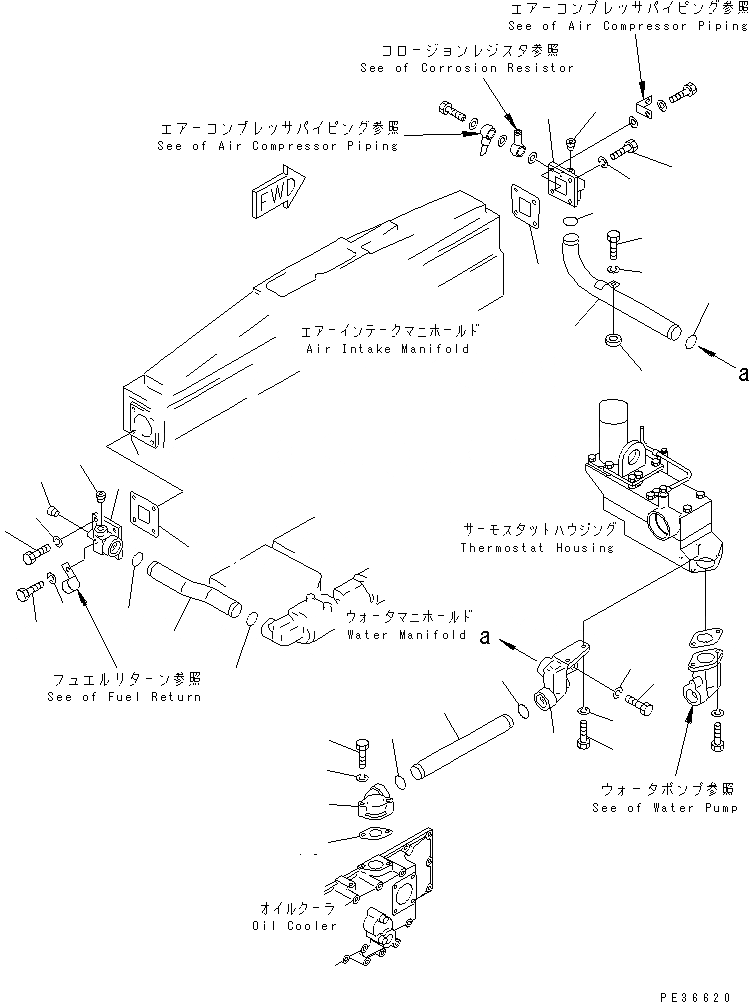 エアーコンプレッサパイピング参照
See of Air Compressor Piping

コロージョンレジスタ参照
See of Corrosion Resistor

エアーコンプレッサパイピング参照
See of Air Compressor Piping

FWD

エアーインテークマニホールド
Air Intake Manifold

a

サーモスタットハウジング
Thermostat Housing

ウォータマニホールド
Water Manifold

a

フュエルリターン参照
See of Fuel Return

ウォータポンプ参照
See of Water Pump

オイルクーラ
Oil Cooler

PE36620