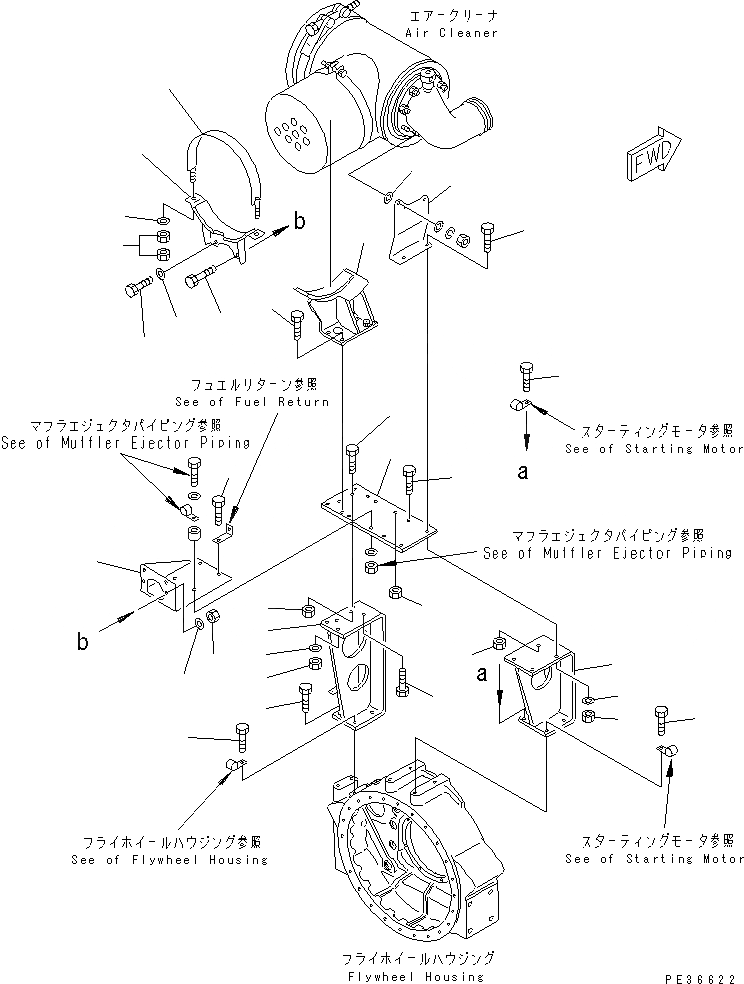 エアークリーナ
Air Cleaner

FWD

b

フュエルリターン参照
See of Fuel Return

マフラエジェクタパイピング参照
See of Muffler Ejector Piping

スターティングモータ参照
See of Starting Motor

a

マフラエジェクタパイピング参照
See of Muffler Ejector Piping

b

a

フライホイールハウジング参照
See of Flywheel Housing

スターティングモータ参照
See of Starting Motor

フライホイールハウジング
Flywheel Housing

PE36622