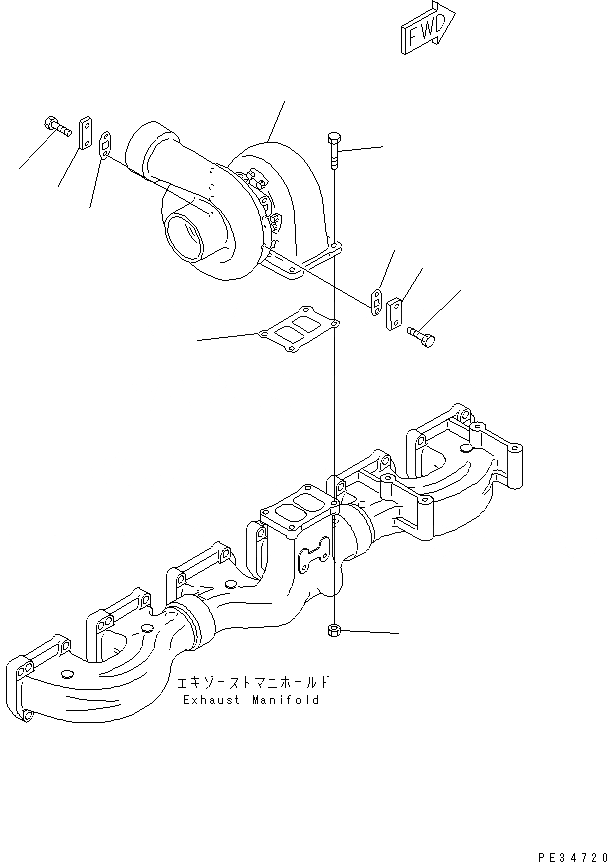 FWD

エキゾーストマニホールド
Exhaust Manifold

PE34720