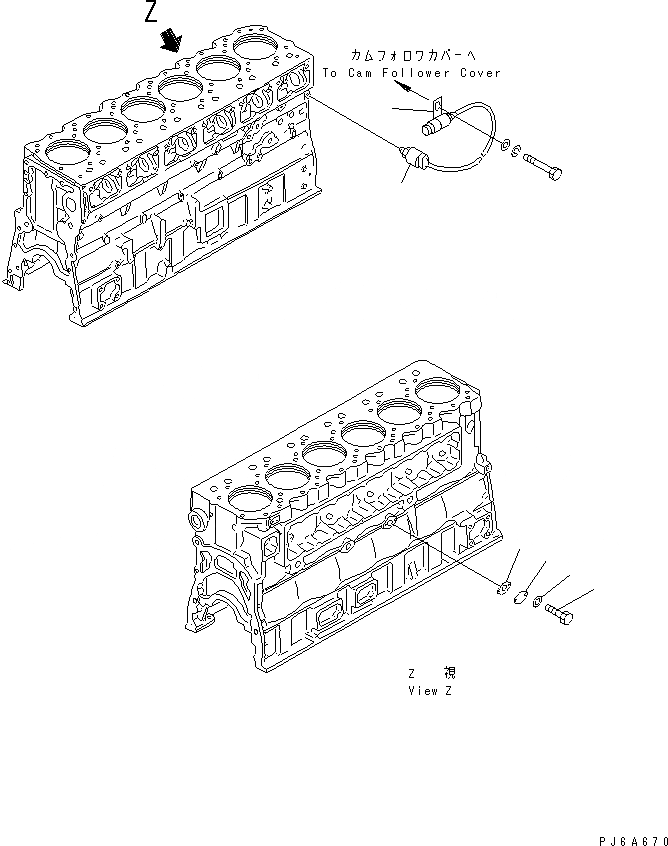 Z

カムフォロワカバーへ
To Cam Follower Cover

Z 視
View Z

PJ6A670