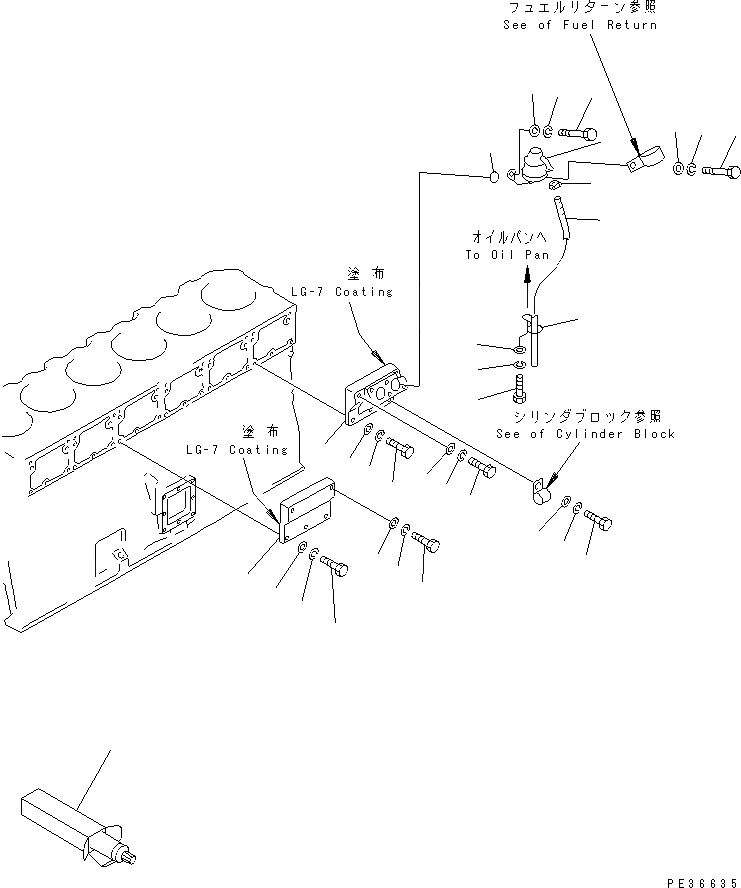 フュエルリターン参照
See of Fuel Return

オイルパンへ
To Oil Pan

塗布
LG-7 Coating

シリンダブロック参照
See of Cylinder Block

塗布
LG-7 Coating

PE36635