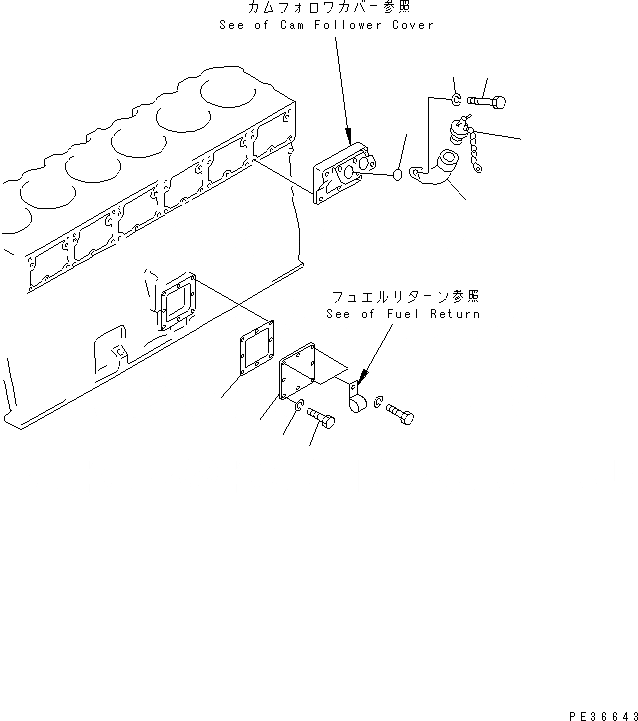 カムフォロワカバー参照
See of Cam Follower Cover

フュエルリターン参照
See of Fuel Return

PE36643