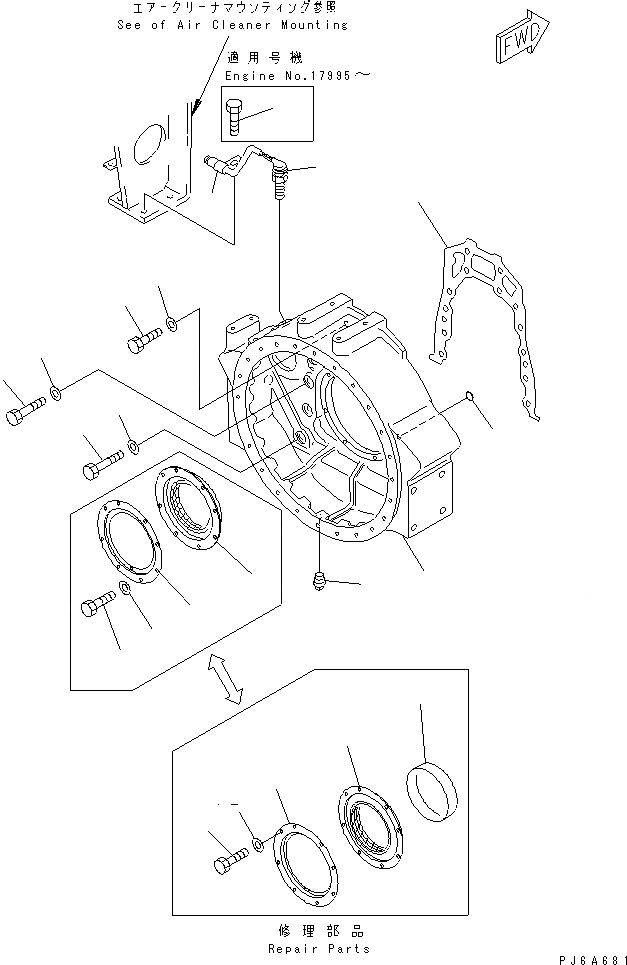 エアークリーナマウンティング参照
See of Air Cleaner Mounting

FWD

適用号機
Engine No.17995～

修理部品
Repair Parts

PJ6A681