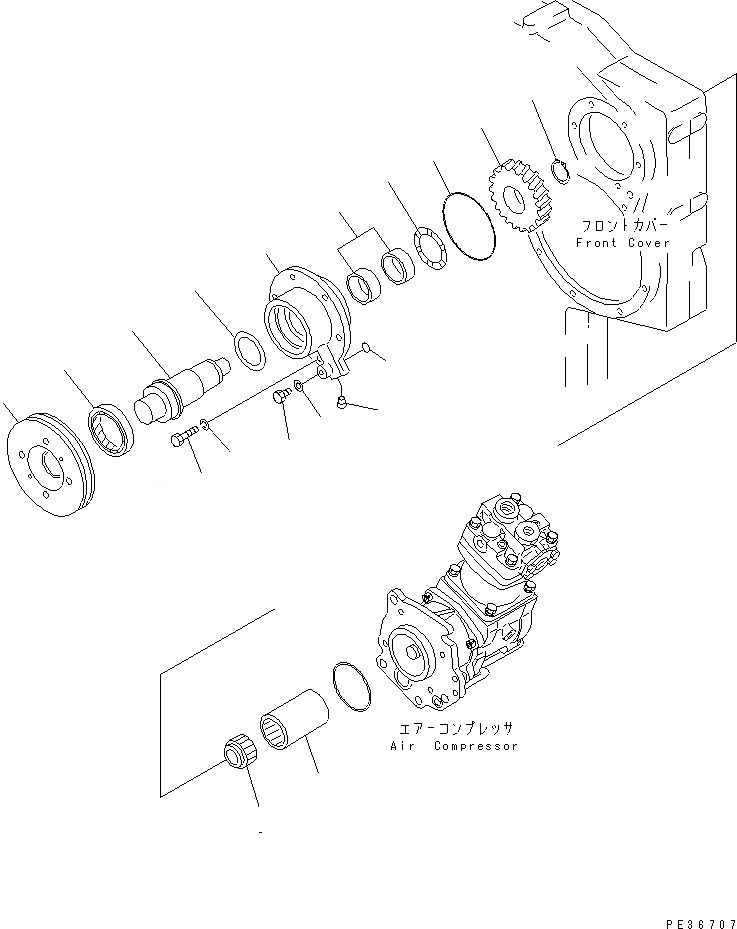 フロントカバー
Front Cover

エアーコンプレッサ
Air Compressor

PE36707